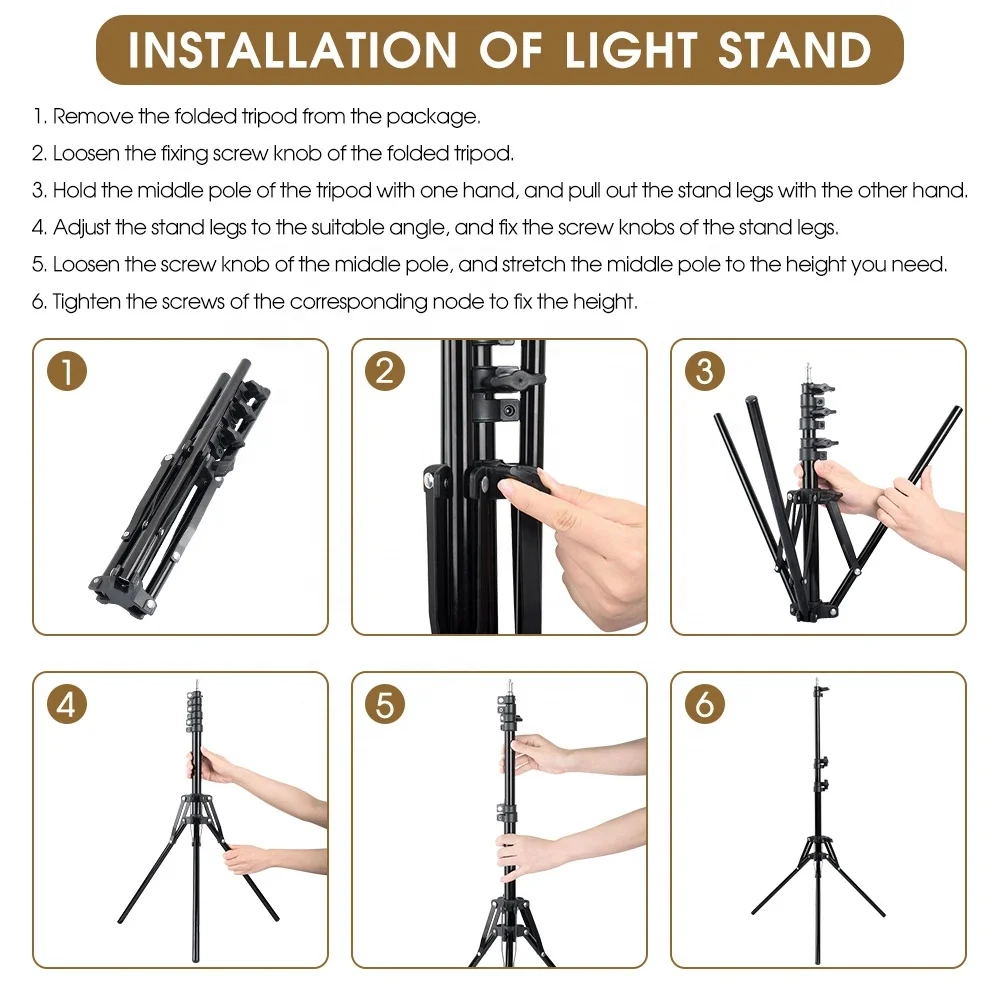 INSTALLATION OF LIGHT STAND

1. Remove the folded tripod from the package.
2. Loosen the fixing screw knob of the folded tripod.
3. Hold the middle pole of the tripod with one hand, and pull out the stand legs with the other hand.
4. Adjust the stand legs to the suitable angle, and fix the screw knobs of the stand legs.
5. Loosen the screw knob of the middle pole, and stretch the middle pole to the height you need.
6. Tighten the screws of the corresponding node to fix the height.

1

2

3

4

5

6