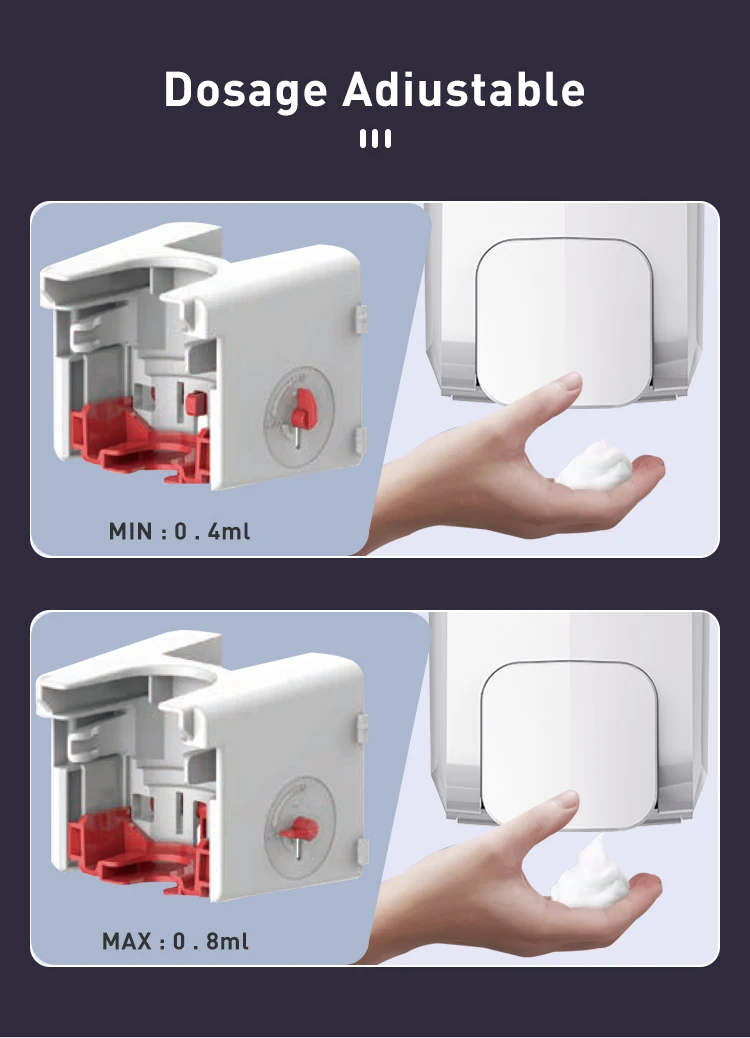 Dosage Adiustable

MIN : 0 . 4ml

MAX : 0 . 8ml