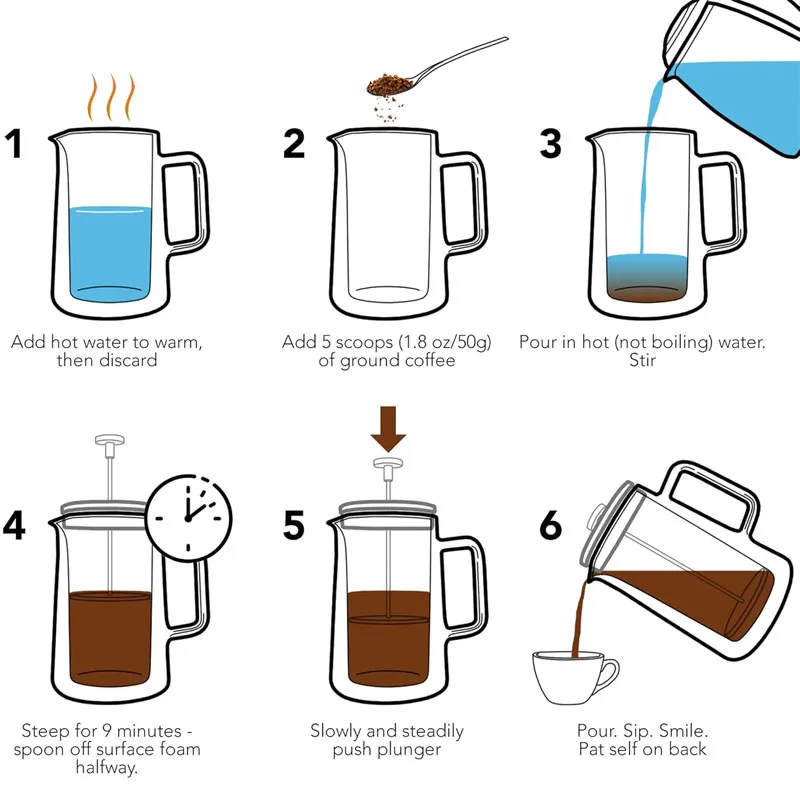 1
Add hot water to warm, then discard

2
Add 5 scoops (1.8 oz/50g) of ground coffee

3
Pour in hot (not boiling) water. Stir

4
Steep for 9 minutes - spoon off surface foam halfway.

5
Slowly and steadily push plunger

6
Pour. Sip. Smile. Pat self on back