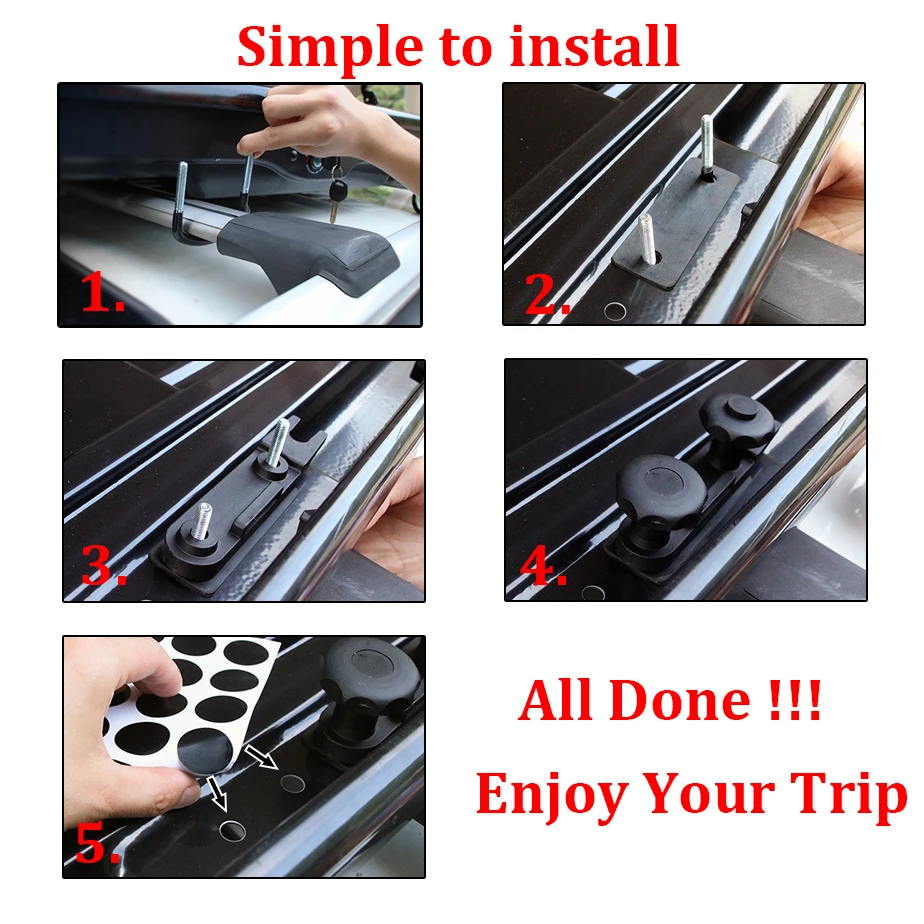 Simple to install

1.

2.

3.

4.

5.

All Done !!!

Enjoy Your Trip