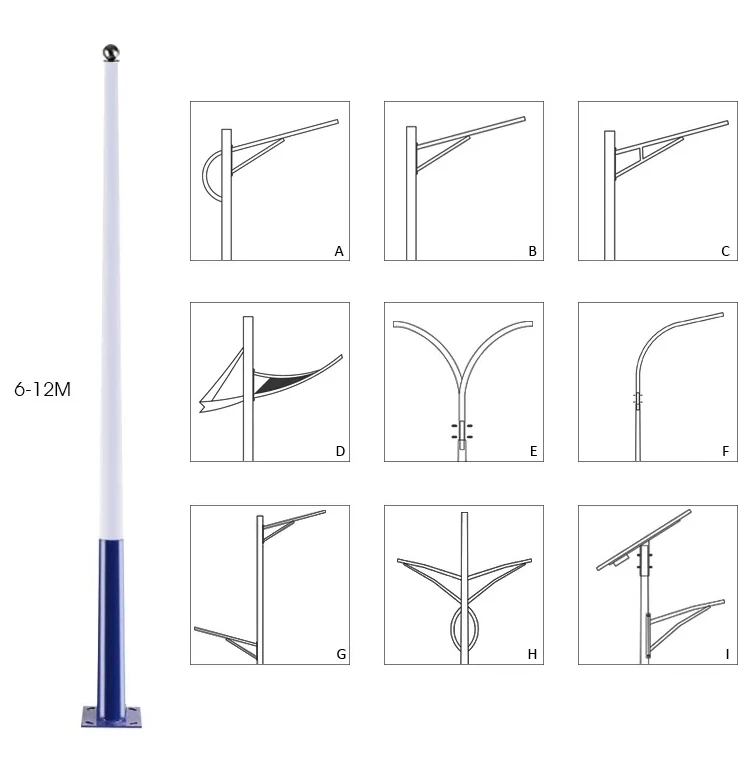 6-12M

A

B

C

D

E

F

G

H

I