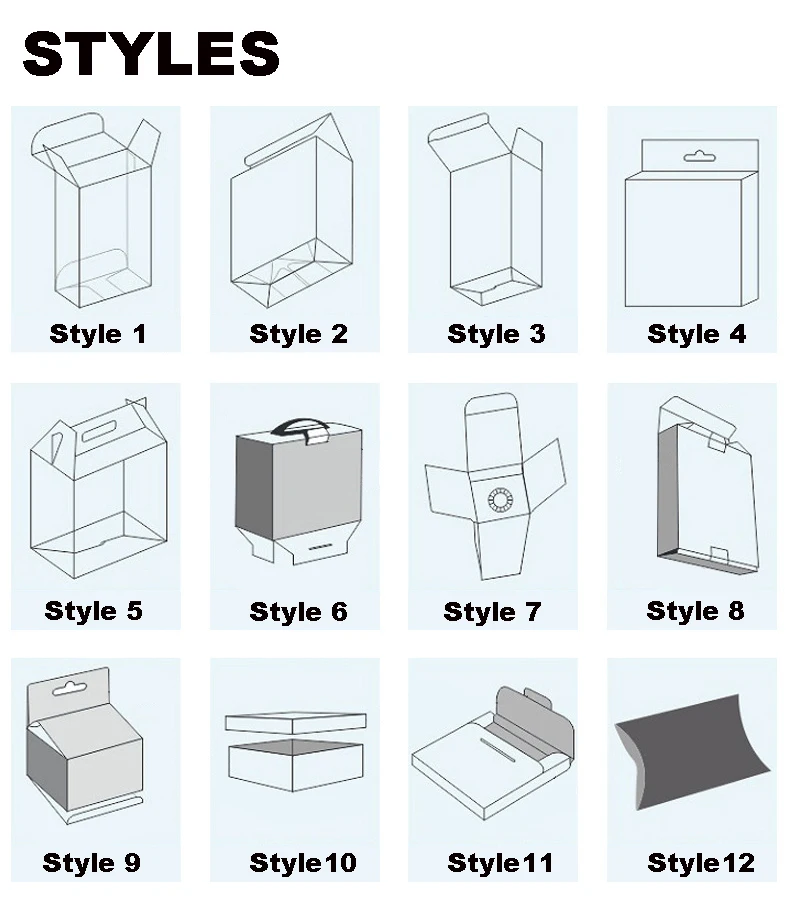 STYLES

Style 1

Style 2

Style 3

Style 4

Style 5

Style 6

Style 7

Style 8

Style 9

Style10

Style11

Style12