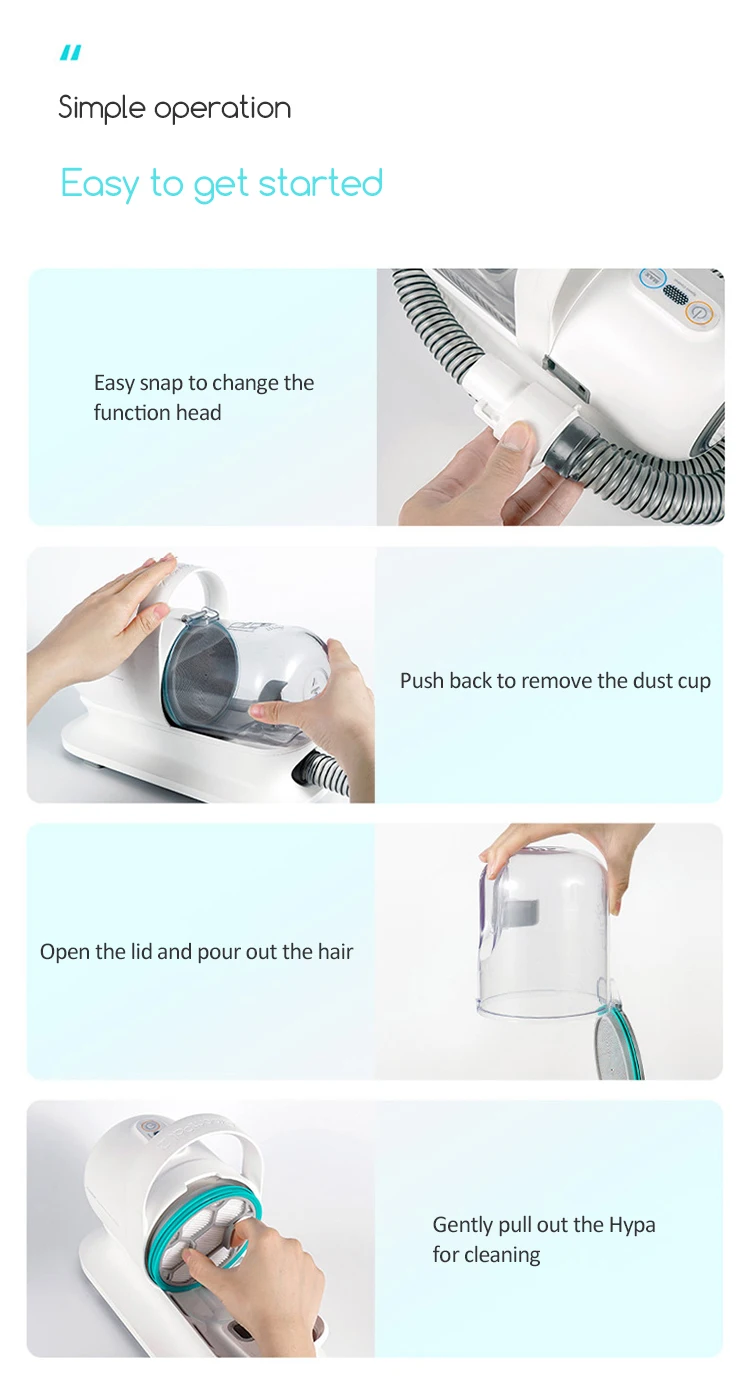 "

Simple operation

Easy to get started

Easy snap to change the function head

Push back to remove the dust cup

Open the lid and pour out the hair

Gently pull out the Hypa for cleaning