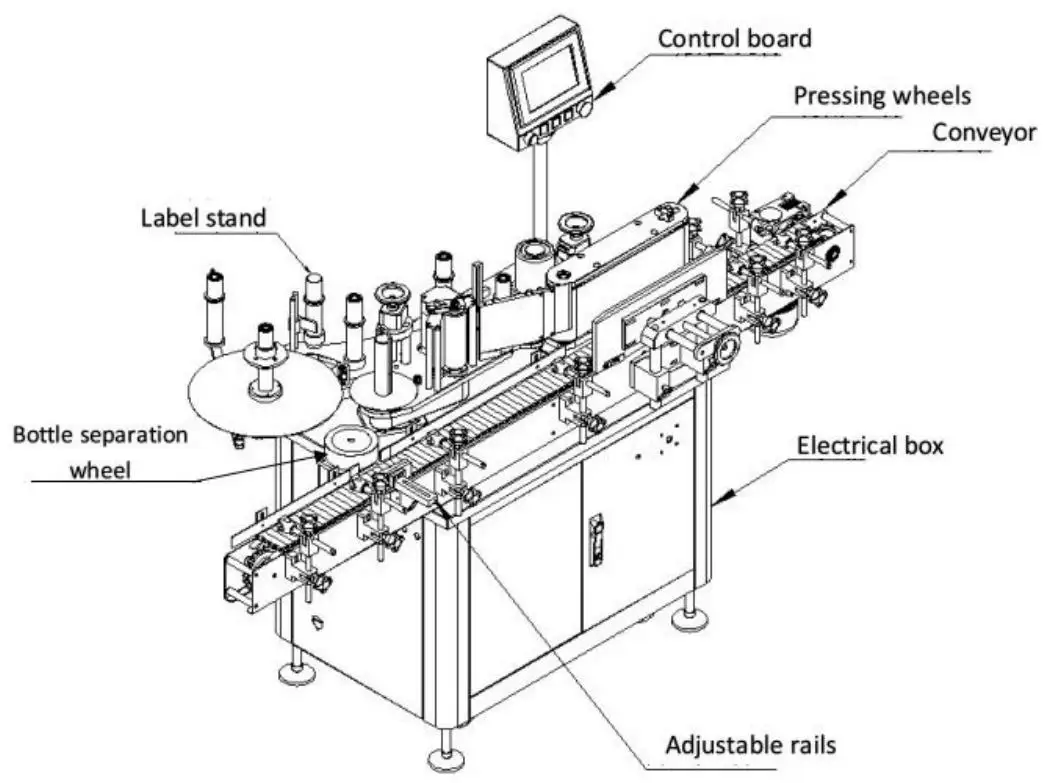 Control board

Pressing wheels

Conveyor

Label stand

Bottle separation wheel

Electrical box

Adjustable rails