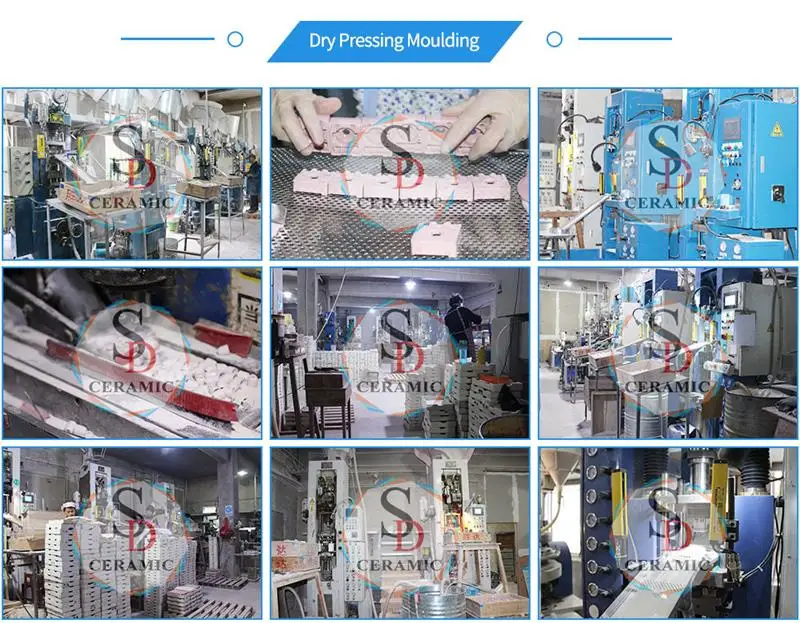 Dry Pressing Moulding

SD CERAMIC

SD CERAMIC

SD CERAMIC

SD CERAMIC

SD CERAMIC

SD CERAMIC

SD CERAMIC

SD CERAMIC

SD CERAMIC