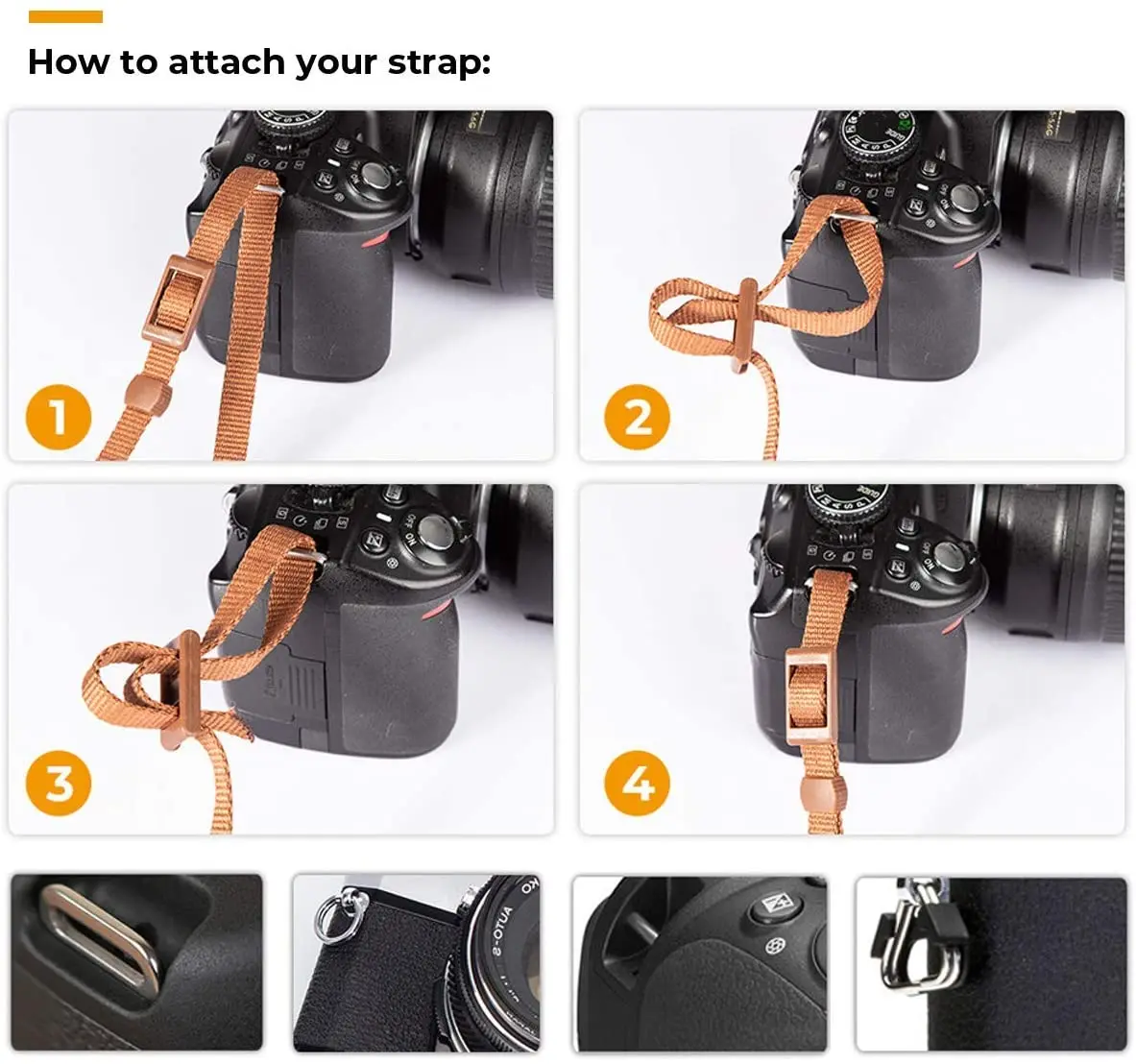 How to attach your strap:

1

2

3

4