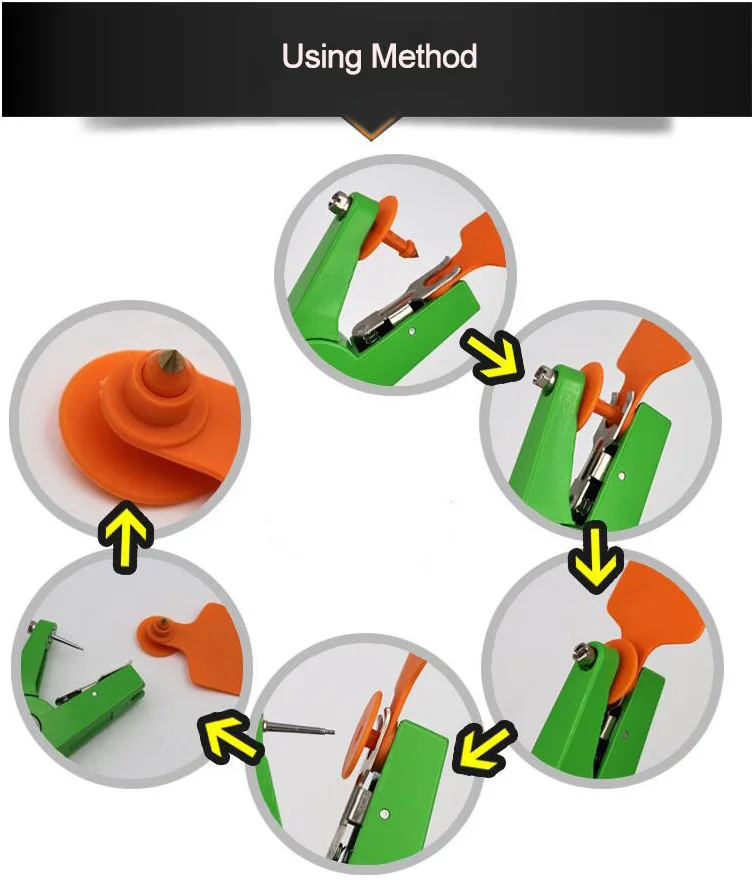 Using Method