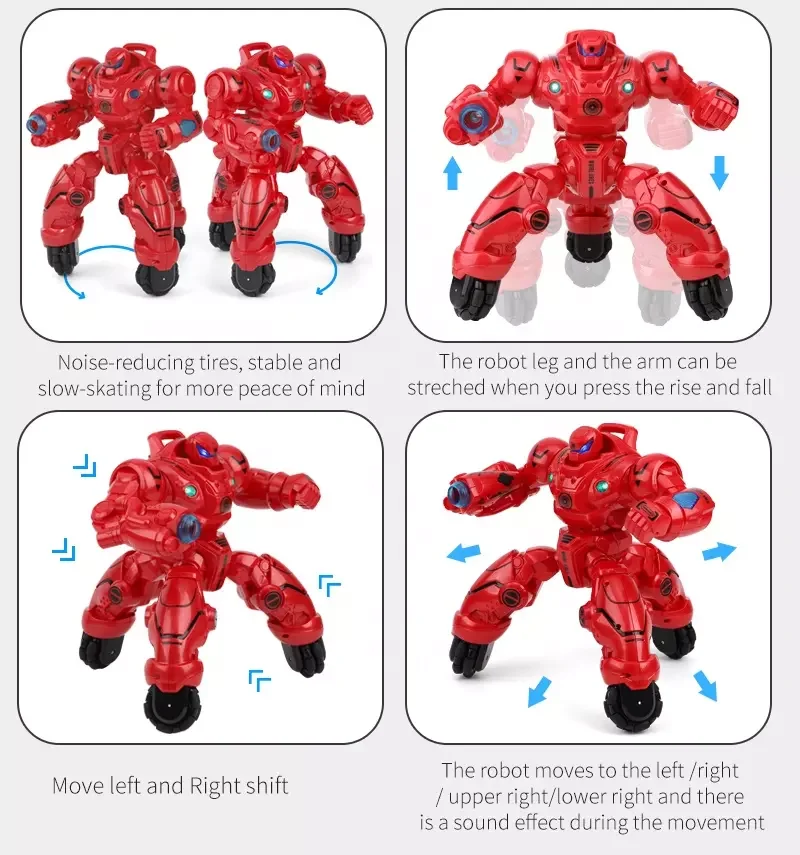 Noise-reducing tires, stable and slow-skating for more peace of mind

The robot leg and the arm can be streched when you press the rise and fall

Move left and Right shift

The robot moves to the left /right / upper right/lower right and there is a sound effect during the movement