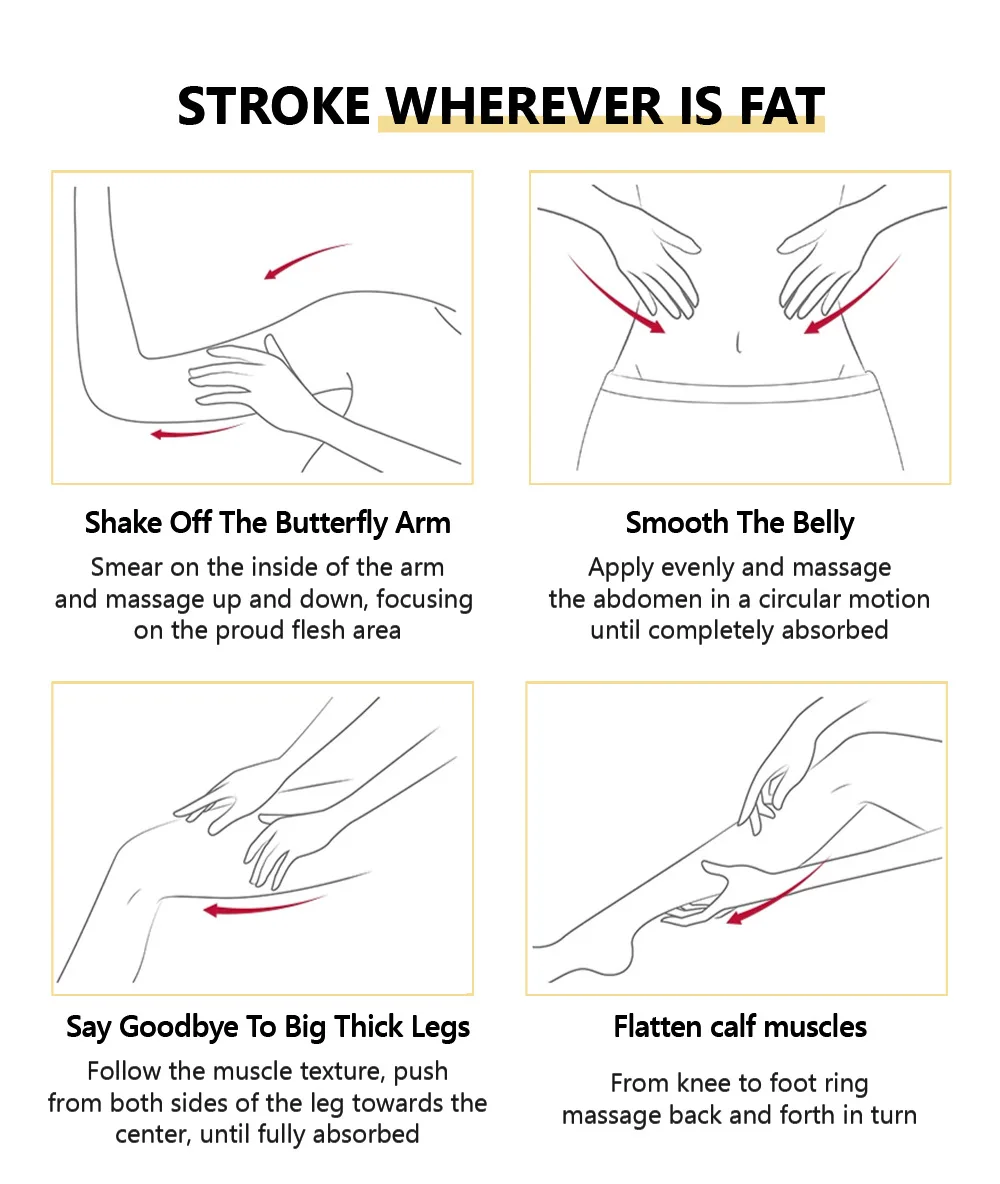 STROKE WHEREVER IS FAT

Shake Off The Butterfly Arm

Smear on the inside of the arm and massage up and down, focusing on the proud flesh area

Smooth The Belly

Apply evenly and massage the abdomen in a circular motion until completely absorbed

Say Goodbye To Big Thick Legs

Follow the muscle texture, push from both sides of the leg towards the center, until fully absorbed

Flatten calf muscles

From knee to foot ring massage back and forth in turn