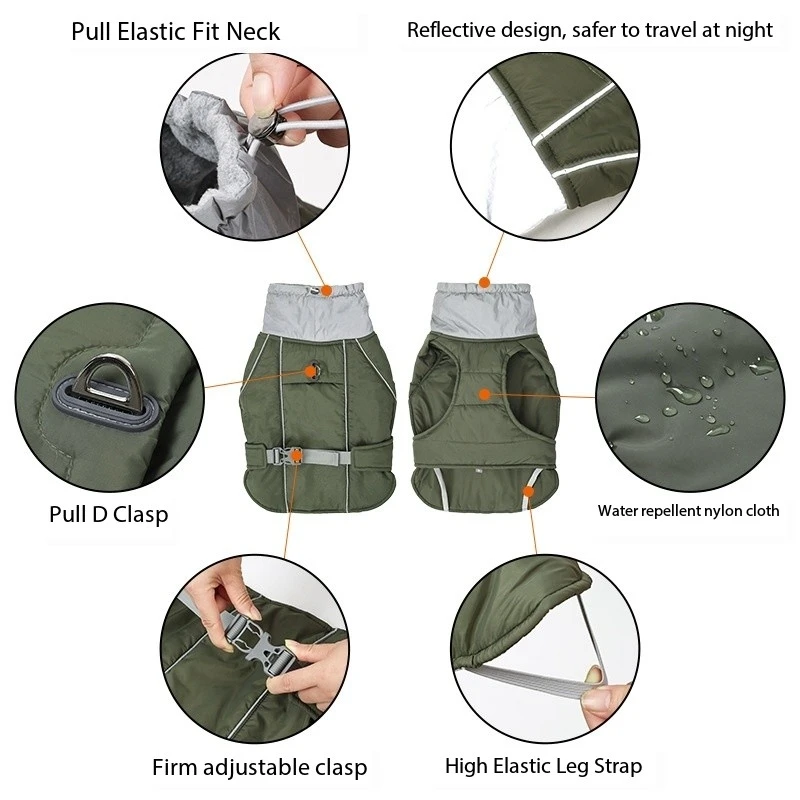 Pull Elastic Fit Neck

Reflective design, safer to travel at night

Pull D Clasp

Water repellent nylon cloth

Firm adjustable clasp

High Elastic Leg Strap