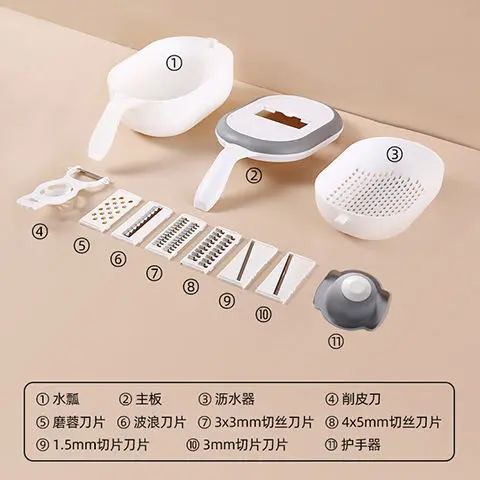 ①
②
③
④
⑤
⑥
⑦
⑧
⑨
⑩
⑪

① 水瓢 ② 主板 ③ 沥水器 ④ 削皮刀
⑤ 磨蓉刀片 ⑥ 波浪刀片 ⑦ 3x3mm切丝刀片 ⑧ 4x5mm切丝刀片
⑨ 1.5mm切片刀片 ⑩ 3mm切片刀片 ⑪ 护手器