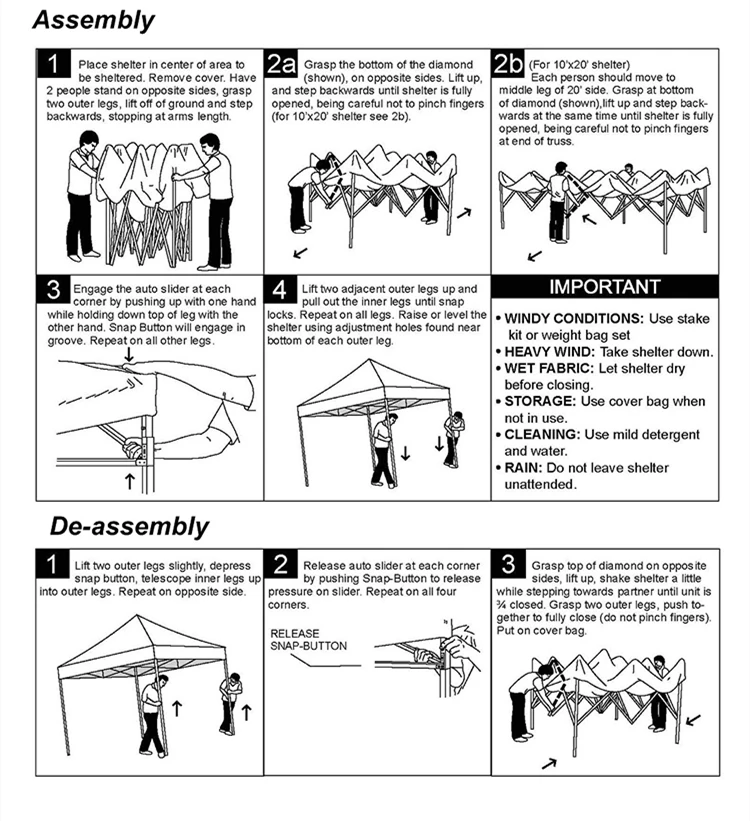 Assembly

1 Place shelter in center of area to be sheltered. Remove cover. Have 2 people stand on opposite sides, grasp two outer legs, lift off of ground and step backwards, stopping at arms length.

2a Grasp the bottom of the diamond (shown), on opposite sides. Lift up, and step backwards until shelter is fully opened, being careful not to pinch fingers (for 10'x20' shelter see 2b).

2b (For 10'x20' shelter) Each person should move to middle leg of 20' side. Grasp at bottom of diamond (shown),lift up and step backwards at the same time until shelter is fully opened, being careful not to pinch fingers at end of truss.

3 Engage the auto slider at each corner by pushing up with one hand while holding down top of leg with the other hand. Snap Button will engage in groove. Repeat on all other legs.

4 Lift two adjacent outer legs up and pull out the inner legs until snap locks. Repeat on all legs. Raise or level the shelter using adjustment holes found near bottom of each outer leg.

IMPORTANT
• WINDY CONDITIONS: Use stake kit or weight bag set
• HEAVY WIND: Take shelter down.
• WET FABRIC: Let shelter dry before closing.
• STORAGE: Use cover bag when not in use.
• CLEANING: Use mild detergent and water.
• RAIN: Do not leave shelter unattended.

De-assembly

1 Lift two outer legs slightly, depress snap button, telescope inner legs up into outer legs. Repeat on opposite side.

2 Release auto slider at each corner by pushing Snap-Button to release pressure on slider. Repeat on all four corners.

RELEASE SNAP-BUTTON

3 Grasp top of diamond on opposite sides, lift up, shake shelter a little while stepping towards partner until unit is ¾ closed. Grasp two outer legs, push together to fully close (do not pinch fingers). Put on cover bag.