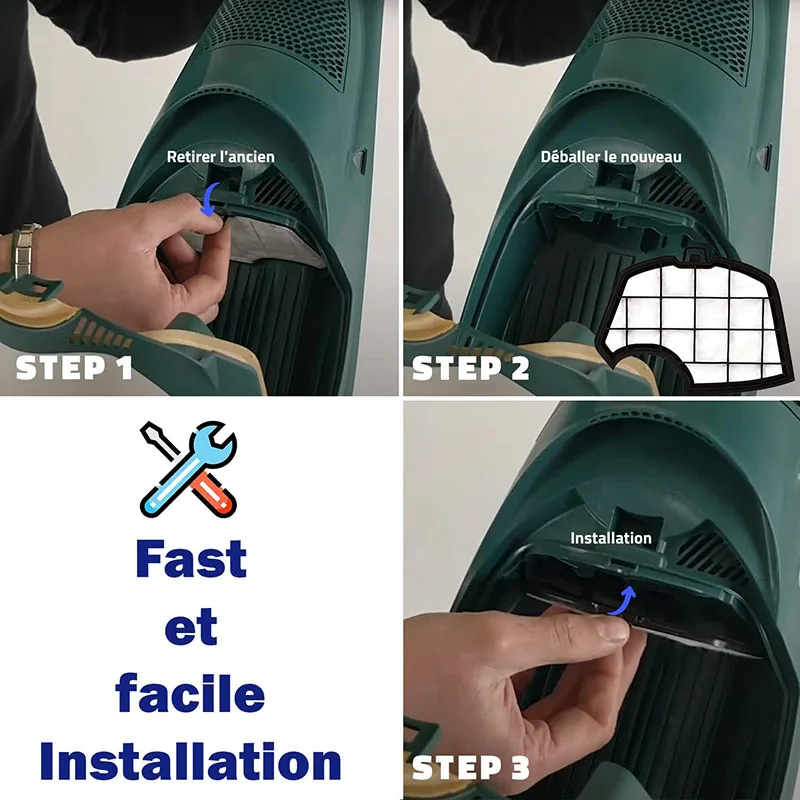 Retirer l'ancien

STEP 1

Déballer le nouveau

STEP 2

Fast
et
facile
Installation

Installation

STEP 3