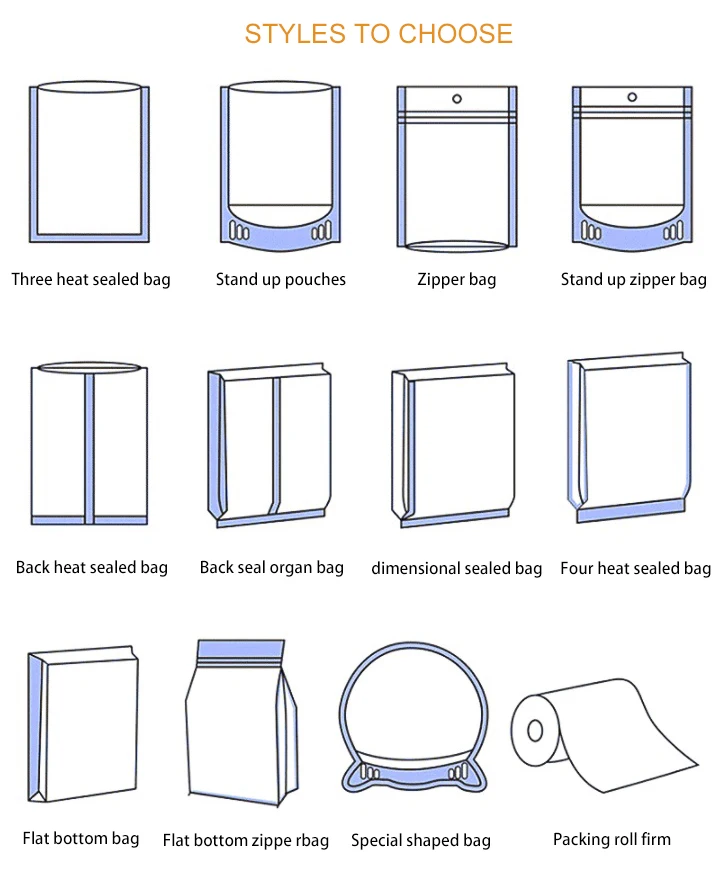 STYLES TO CHOOSE

Three heat sealed bag

Stand up pouches

Zipper bag

Stand up zipper bag

Back heat sealed bag

Back seal organ bag

dimensional sealed bag

Four heat sealed bag

Flat bottom bag

Flat bottom zippe rbag

Special shaped bag

Packing roll firm