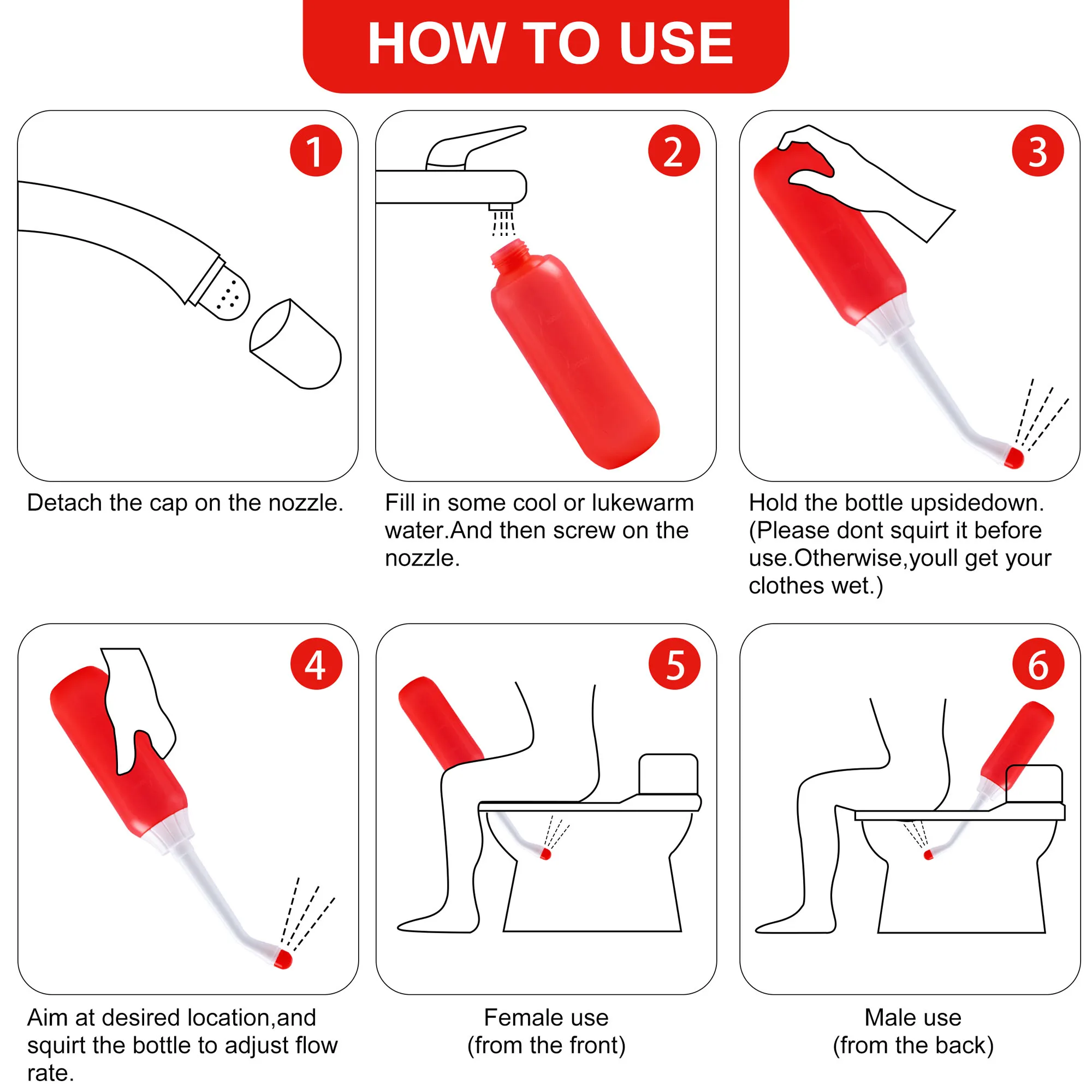 HOW TO USE

1

Detach the cap on the nozzle.

2

Fill in some cool or lukewarm water.And then screw on the nozzle.

3

Hold the bottle upsidedown. (Please dont squirt it before use.Otherwise,youll get your clothes wet.)

4

Aim at desired location,and squirt the bottle to adjust flow rate.

5

Female use
(from the front)

6

Male use
(from the back)