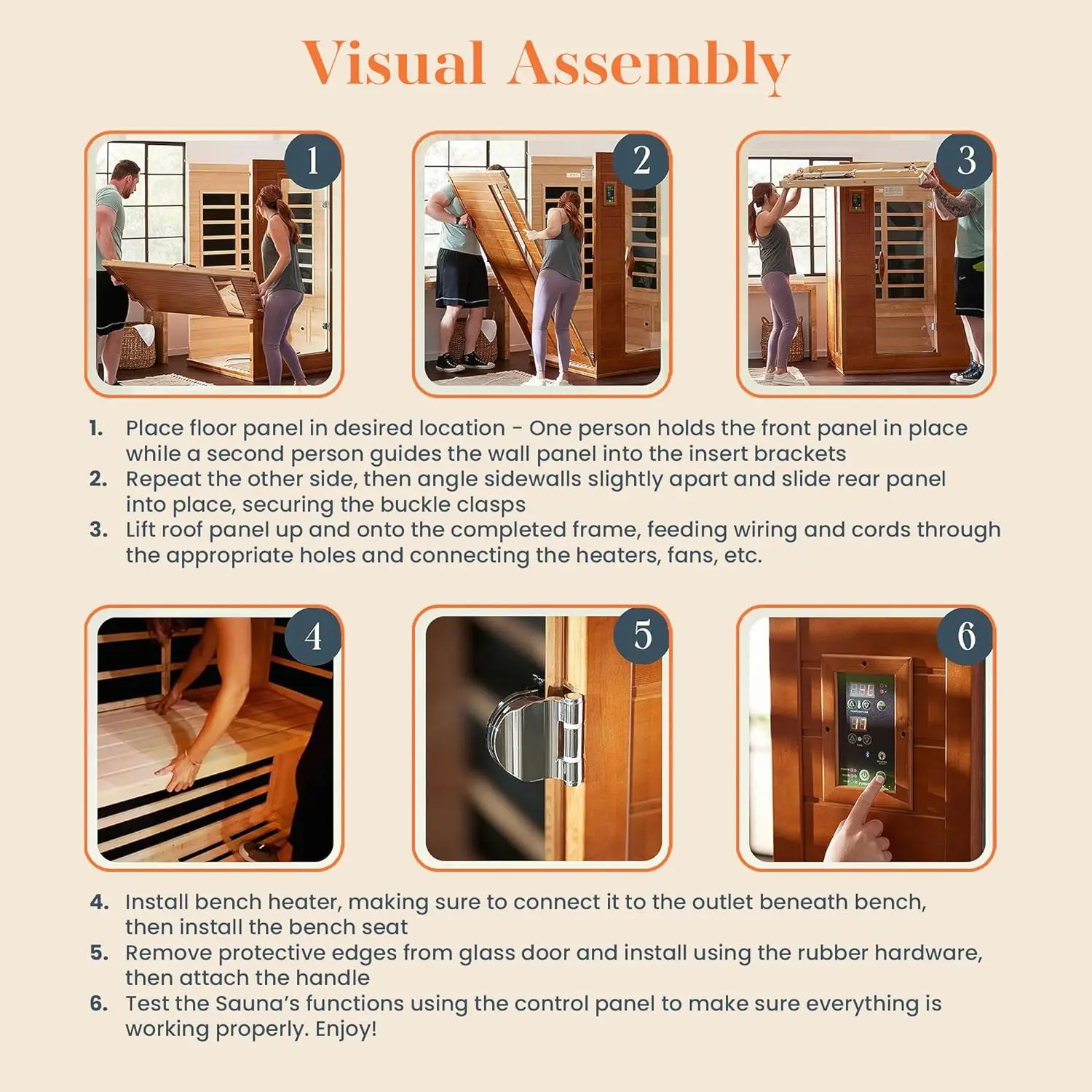 Visual Assembly

1

2

3

1. Place floor panel in desired location - One person holds the front panel in place while a second person guides the wall panel into the insert brackets
2. Repeat the other side, then angle sidewalls slightly apart and slide rear panel into place, securing the buckle clasps
3. Lift roof panel up and onto the completed frame, feeding wiring and cords through the appropriate holes and connecting the heaters, fans, etc.

4

5

6

4. Install bench heater, making sure to connect it to the outlet beneath bench, then install the bench seat
5. Remove protective edges from glass door and install using the rubber hardware, then attach the handle
6. Test the Sauna's functions using the control panel to make sure everything is working properly. Enjoy!