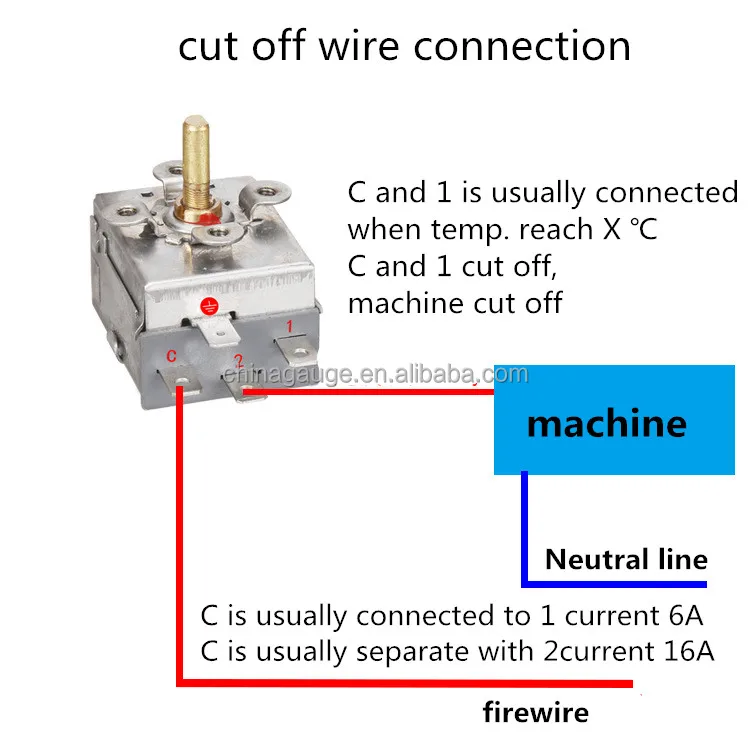 cut off wire connection

C and 1 is usually connected when temp. reach X ℃
C and 1 cut off,
machine cut off

1
C
2
chinagauge.en.alibaba.com

machine

Neutral line

C is usually connected to 1 current 6A
C is usually separate with 2current 16A

firewire