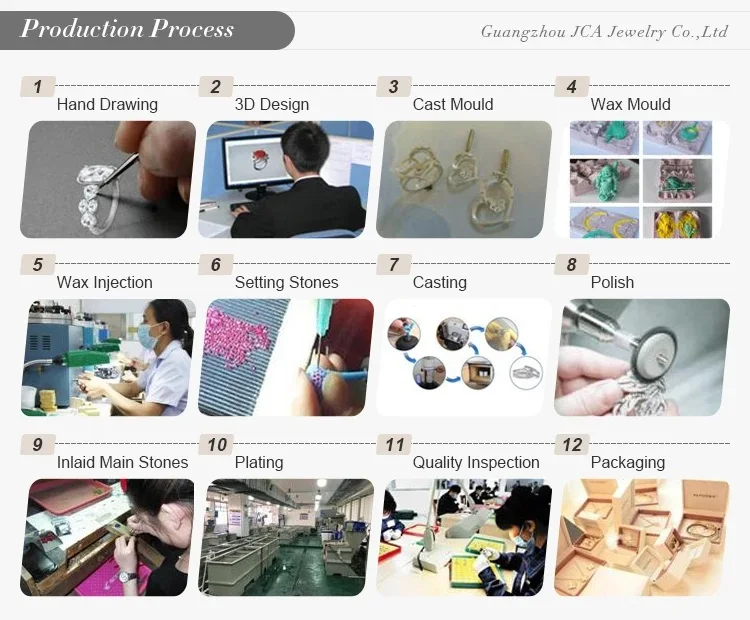 Production Process

Guangzhou JCA Jewelry Co.,Ltd

1 Hand Drawing

2 3D Design

3 Cast Mould

4 Wax Mould

5 Wax Injection

6 Setting Stones

7 Casting

8 Polish

9 Inlaid Main Stones

10 Plating

11 Quality Inspection

12 Packaging