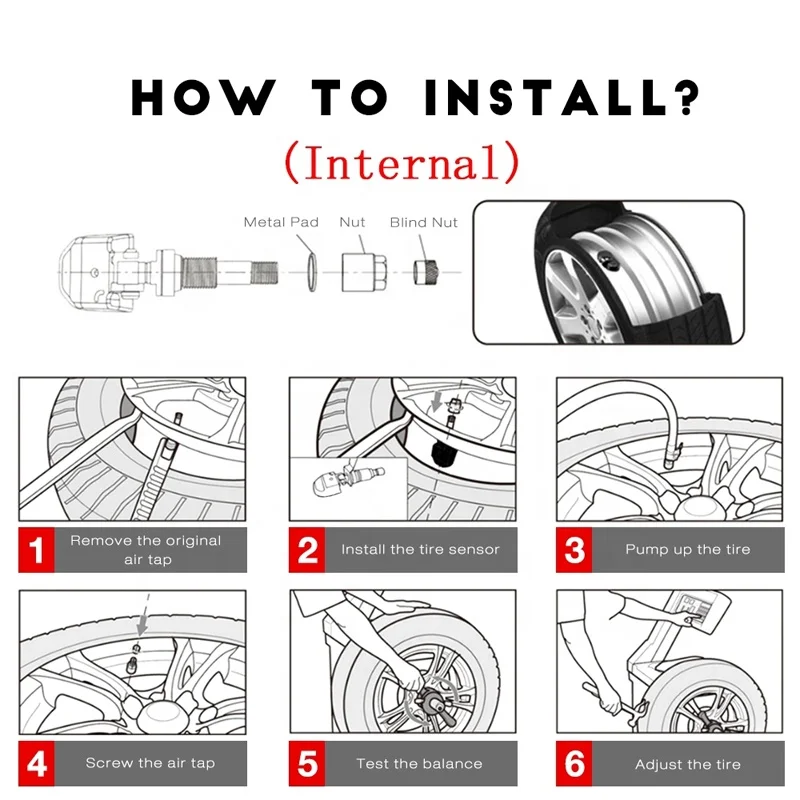 HOW TO INSTALL?

(Internal)

Metal Pad
Nut
Blind Nut

1 Remove the original air tap

2 Install the tire sensor

3 Pump up the tire

4 Screw the air tap

5 Test the balance

6 Adjust the tire