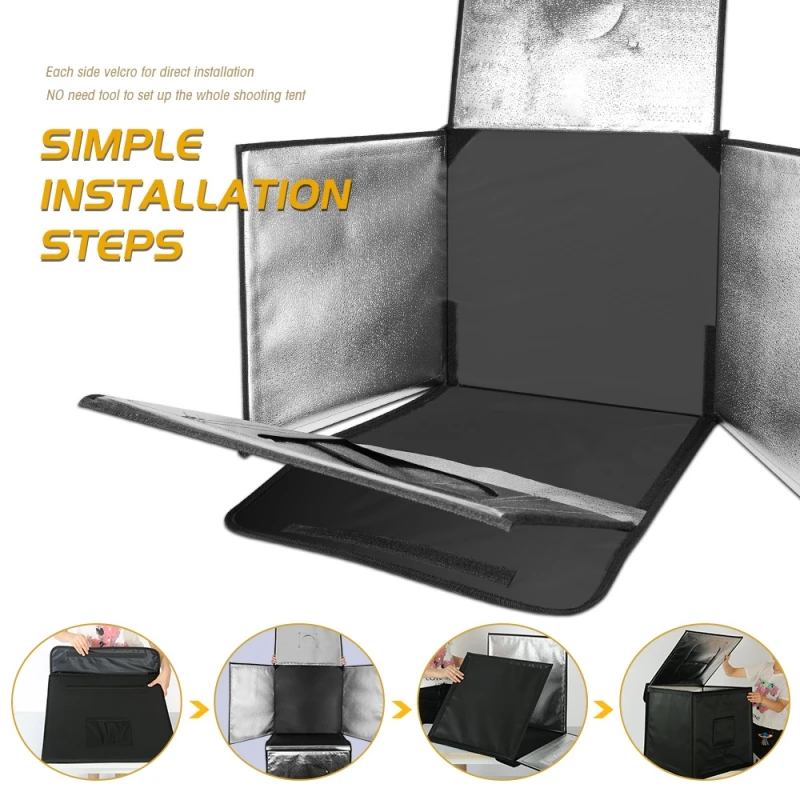 Each side velcro for direct installation
NO need tool to set up the whole shooting tent

SIMPLE INSTALLATION STEPS