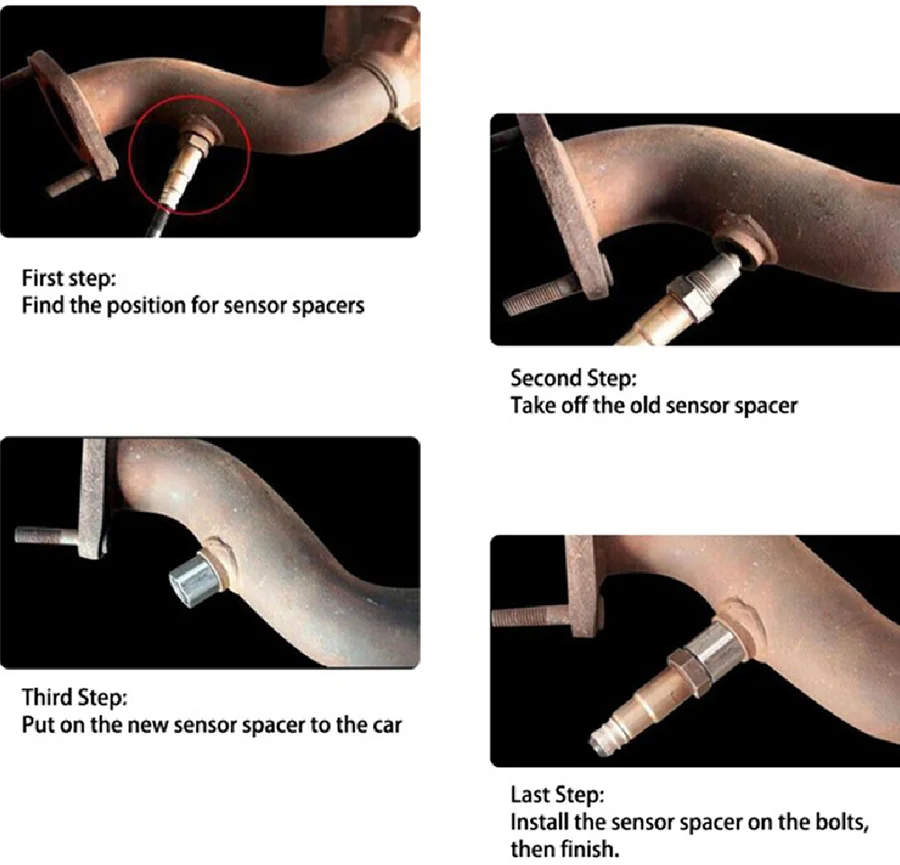 First step:
Find the position for sensor spacers

Second Step:
Take off the old sensor spacer

Third Step:
Put on the new sensor spacer to the car

Last Step:
Install the sensor spacer on the bolts, then finish.