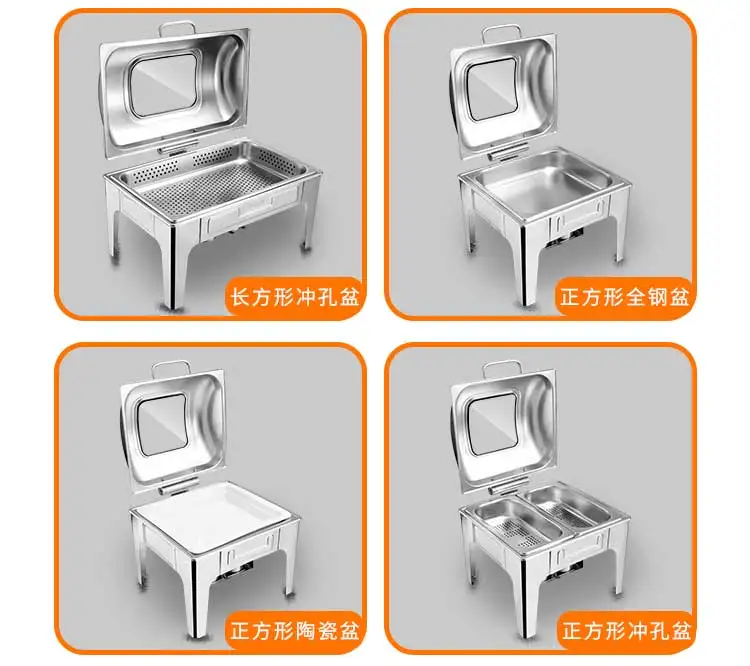 长方形冲孔盆

正方形全钢盆

正方形陶瓷盆

正方形冲孔盆