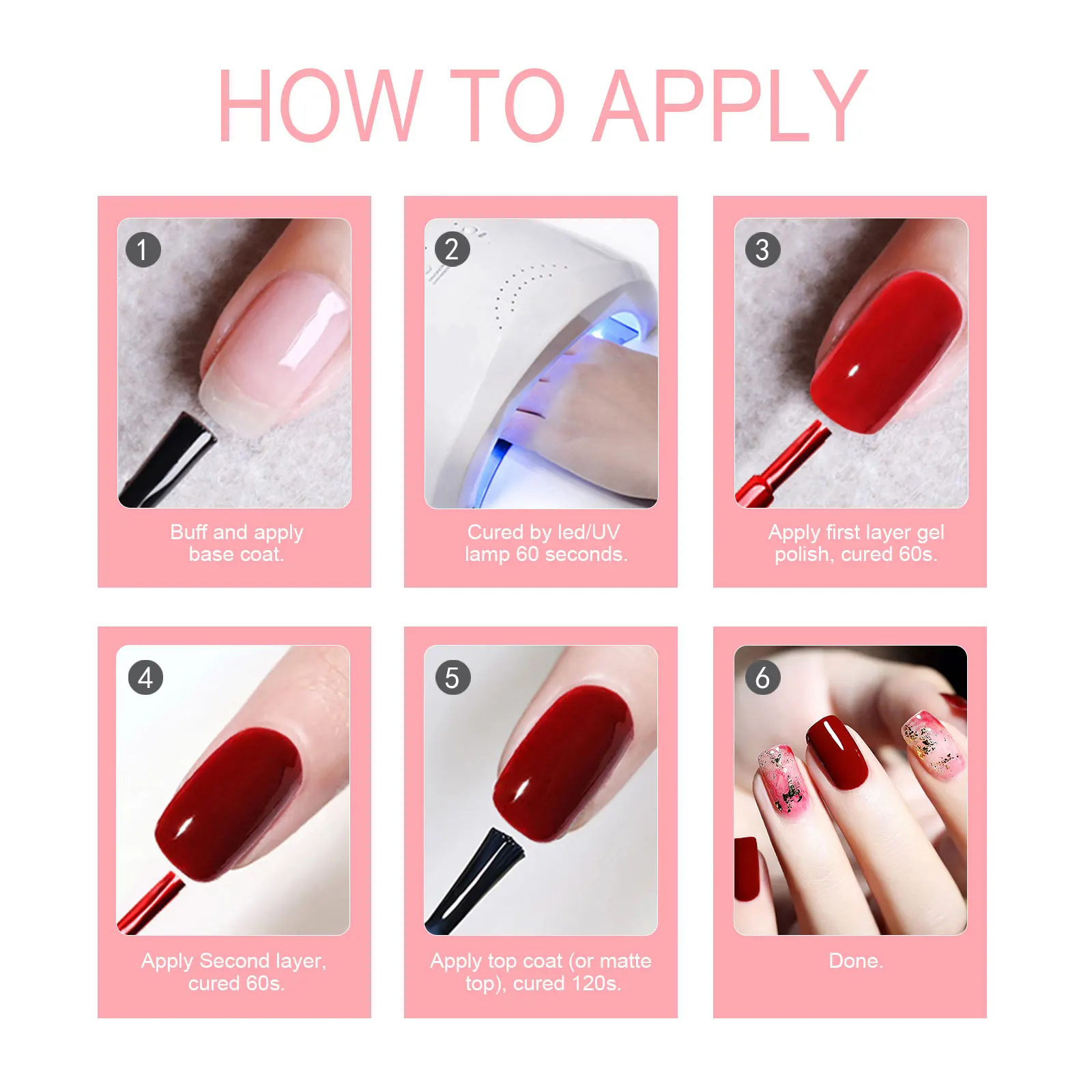 HOW TO APPLY

1
Buff and apply base coat.

2
Cured by led/UV lamp 60 seconds.

3
Apply first layer gel polish, cured 60s.

4
Apply Second layer, cured 60s.

5
Apply top coat (or matte top), cured 120s.

6
Done.