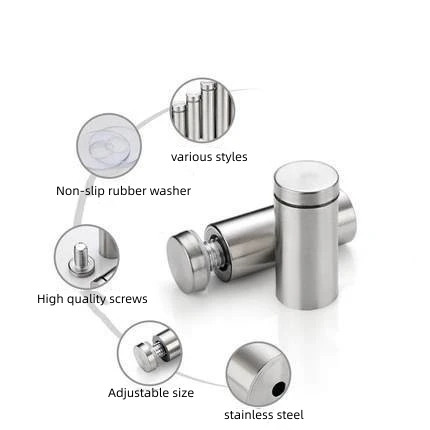 various styles

Non-slip rubber washer

High quality screws

Adjustable size

stainless steel