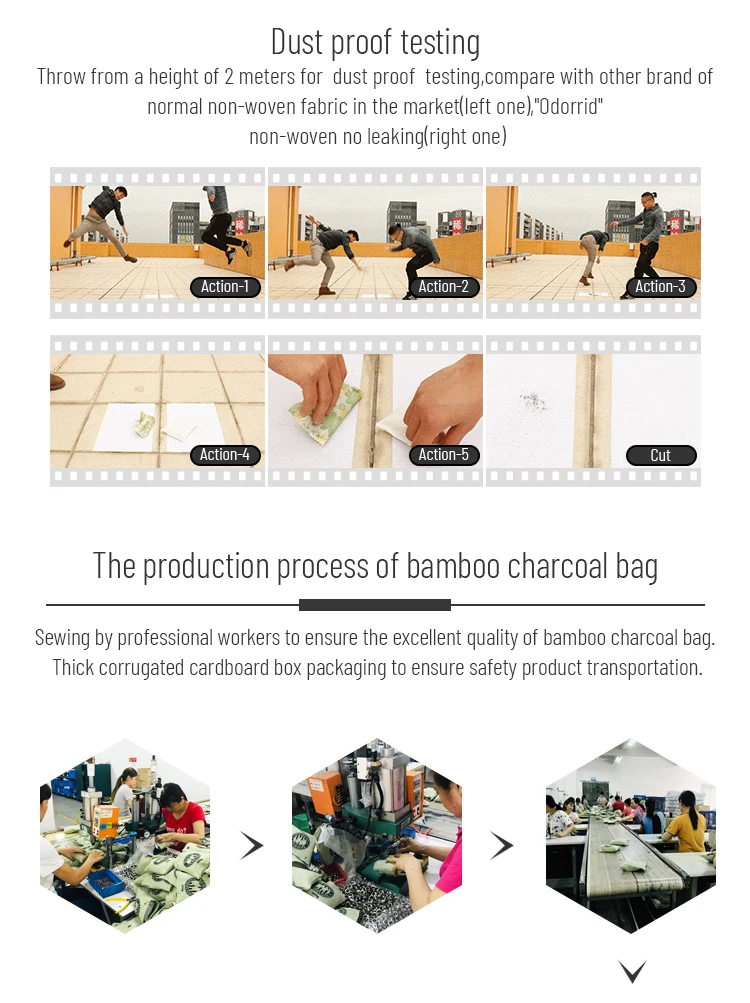 Dust proof testing

Throw from a height of 2 meters for dust proof testing,compare with other brand of normal non-woven fabric in the market(left one),"Odorrid" non-woven no leaking(right one)

Action-1

Action-2

Action-3

Action-4

Action-5

Cut

The production process of bamboo charcoal bag

Sewing by professional workers to ensure the excellent quality of bamboo charcoal bag. Thick corrugated cardboard box packaging to ensure safety product transportation.