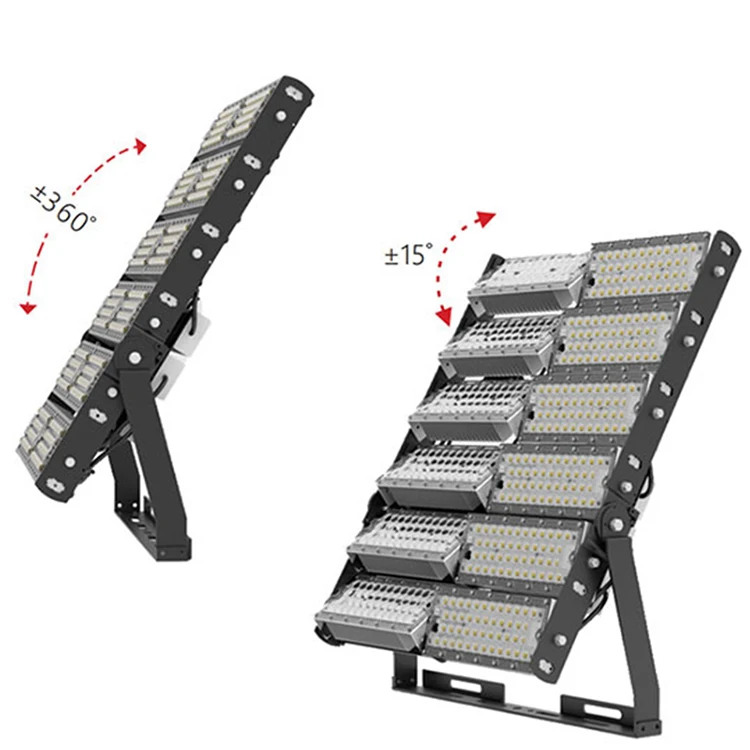 ±360°

±15°