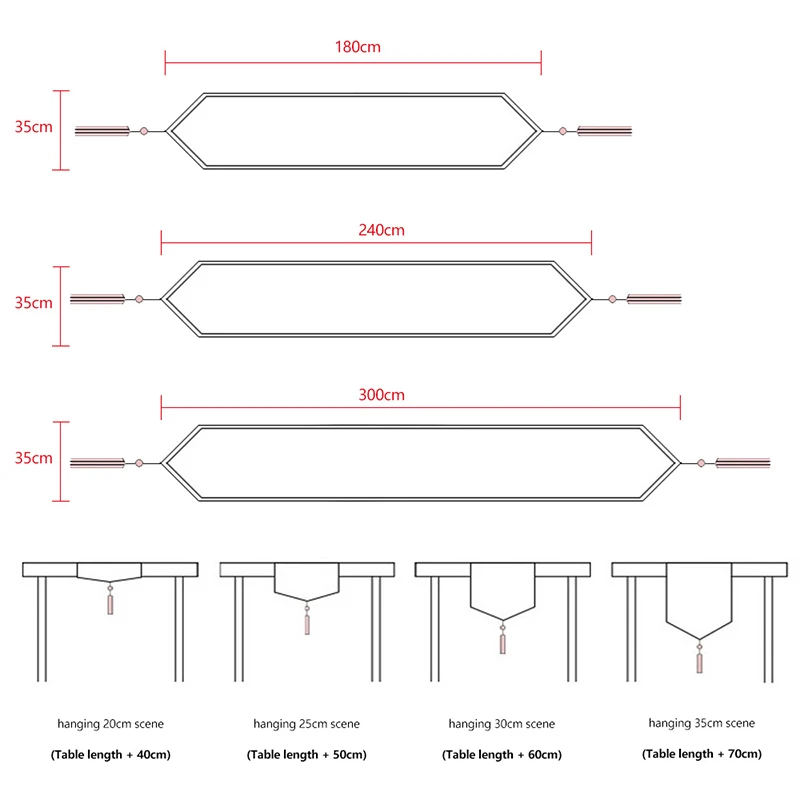 180cm

35cm

240cm

35cm

300cm

35cm

hanging 20cm scene
(Table length + 40cm)

hanging 25cm scene
(Table length + 50cm)

hanging 30cm scene
(Table length + 60cm)

hanging 35cm scene
(Table length + 70cm)