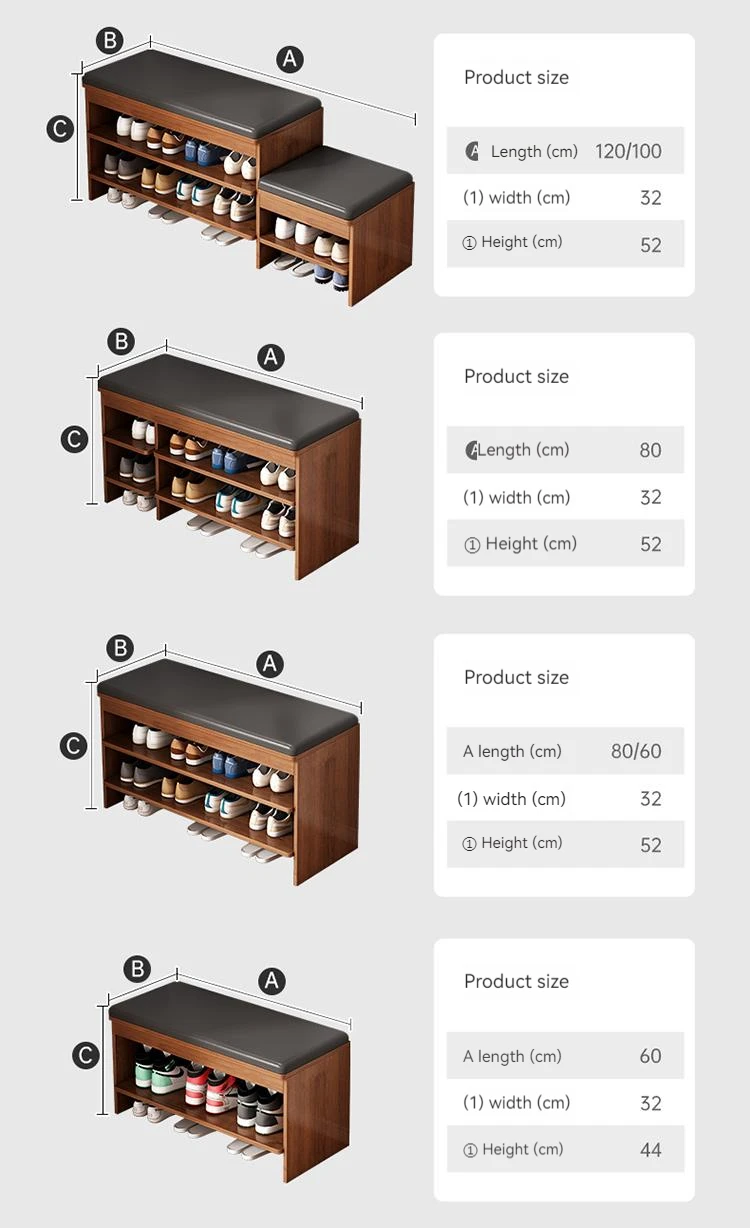 B
A
C

Product size

| | |
|---|---|
| A Length (cm) | 120/100 |
| (1) width (cm) | 32 |
| ① Height (cm) | 52 |

B
A
C

Product size

| | |
|---|---|
| A Length (cm) | 80 |
| (1) width (cm) | 32 |
| ① Height (cm) | 52 |

B
A
C

Product size

| | |
|---|---|
| A length (cm) | 80/60 |
| (1) width (cm) | 32 |
| ① Height (cm) | 52 |

B
A
C

Product size

| | |
|---|---|
| A length (cm) | 60 |
| (1) width (cm) | 32 |
| ① Height (cm) | 44 |