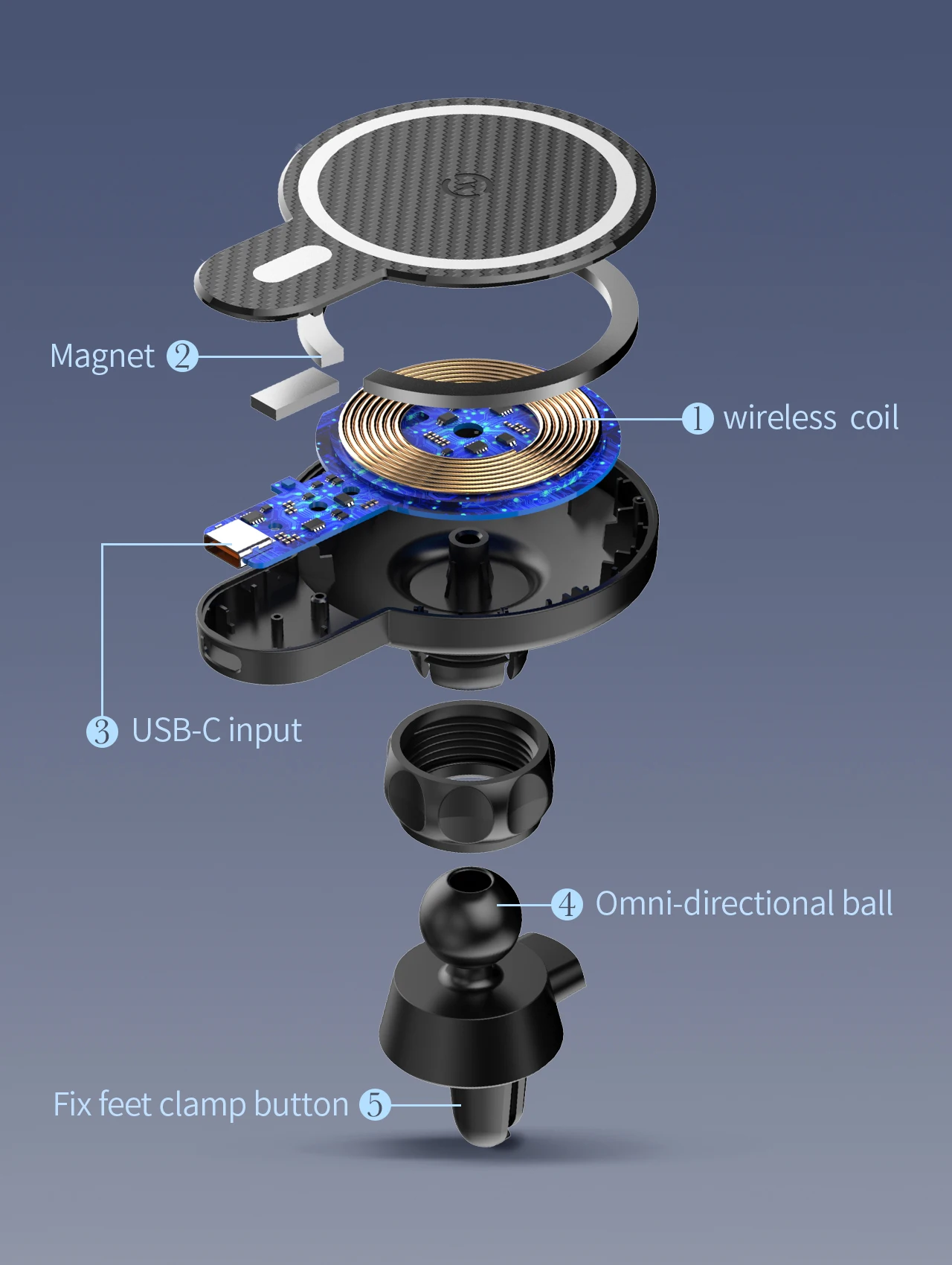 Magnet 2

1 wireless coil

3 USB-C input

4 Omni-directional ball

Fix feet clamp button 5