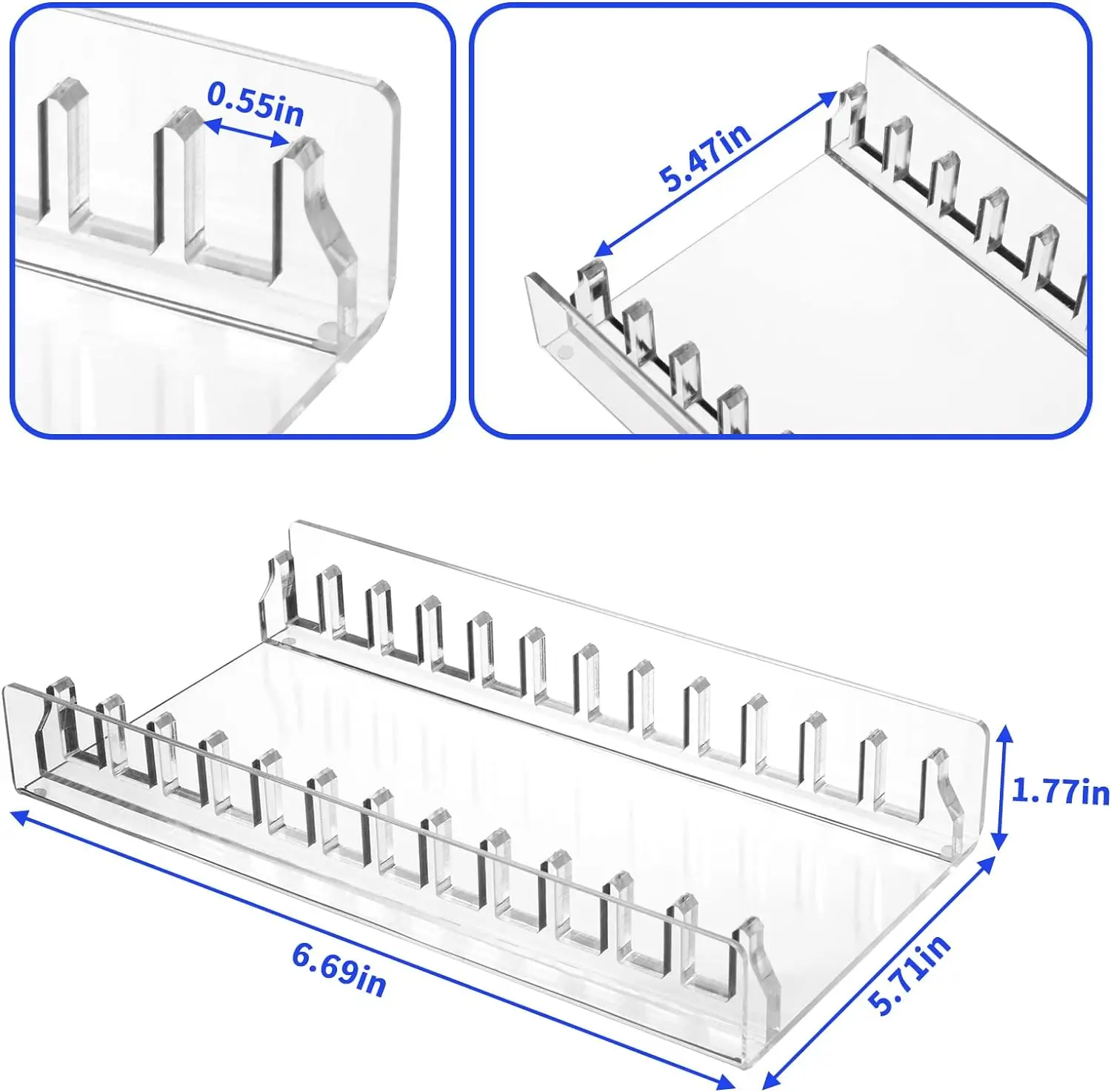 0.55in

5.47in

1.77in

6.69in

5.71in