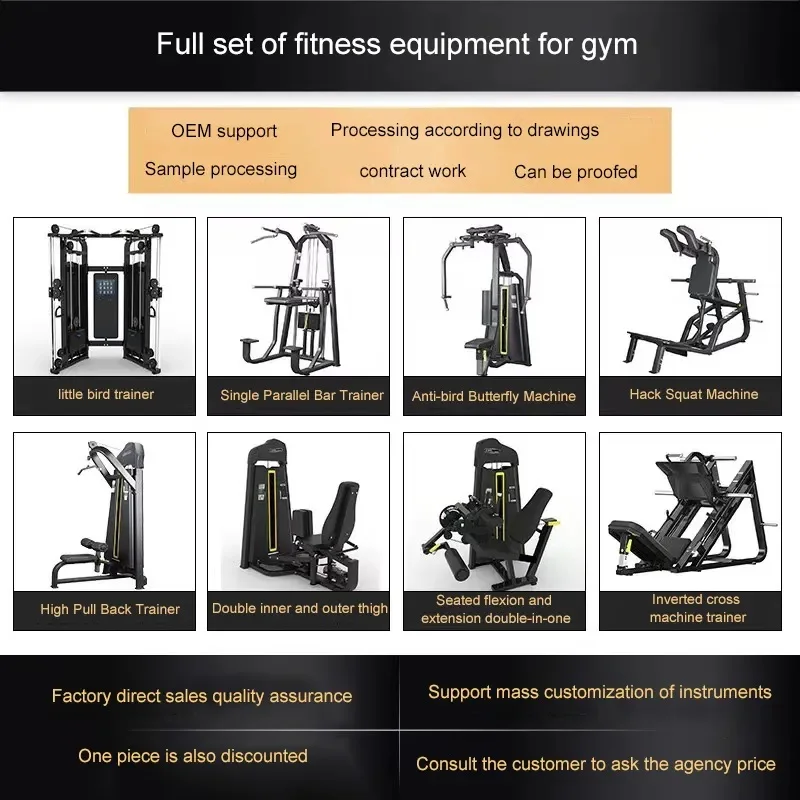 Full set of fitness equipment for gym

OEM support

Processing according to drawings

Sample processing

contract work

Can be proofed

little bird trainer

Single Parallel Bar Trainer

Anti-bird Butterfly Machine

Hack Squat Machine

High Pull Back Trainer

Double inner and outer thigh

Seated flexion and extension double-in-one

Inverted cross machine trainer

Factory direct sales quality assurance

Support mass customization of instruments

One piece is also discounted

Consult the customer to ask the agency price