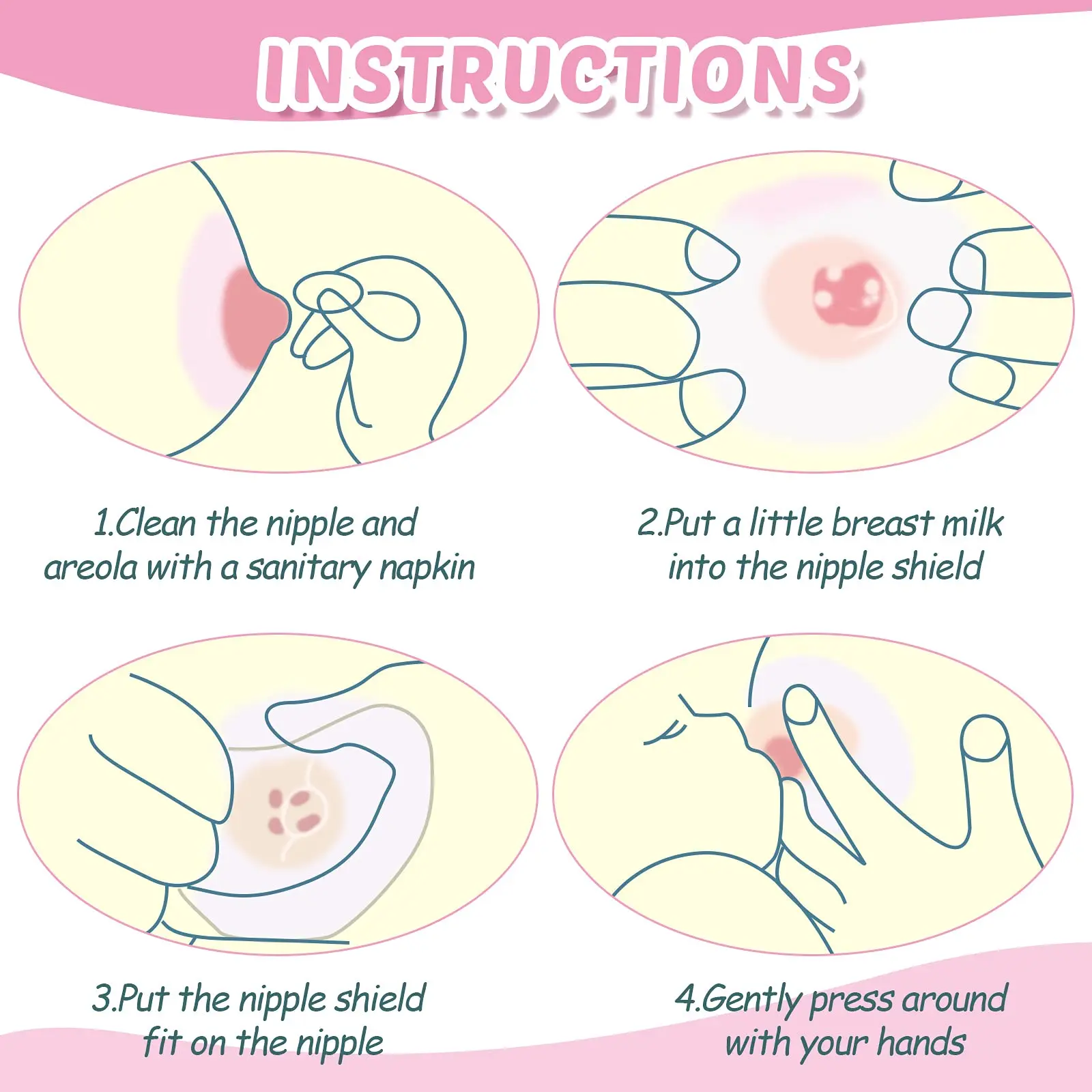 INSTRUCTIONS

1.Clean the nipple and areola with a sanitary napkin

2.Put a little breast milk into the nipple shield

3.Put the nipple shield fit on the nipple

4.Gently press around with your hands