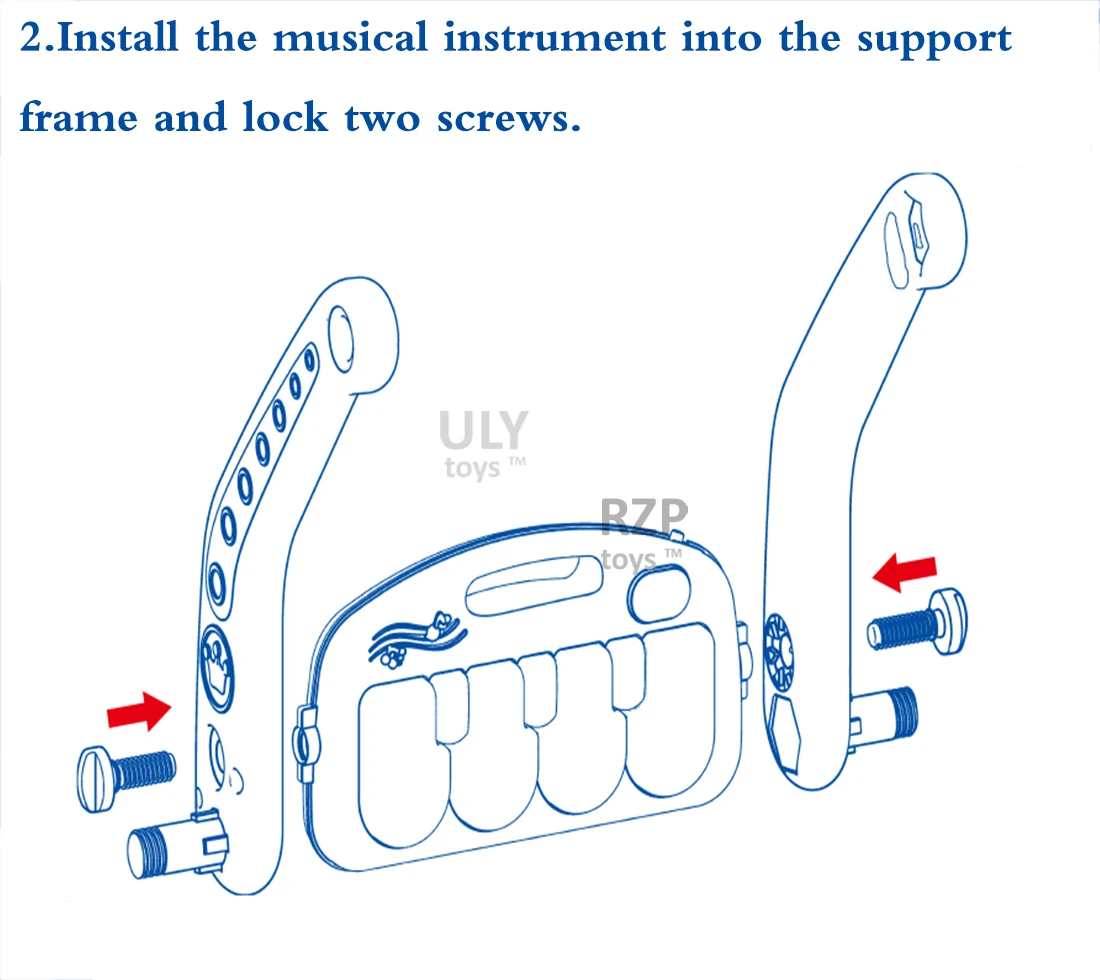 2.Install the musical instrument into the support frame and lock two screws.

ULY
toys ™

RZP
toys ™