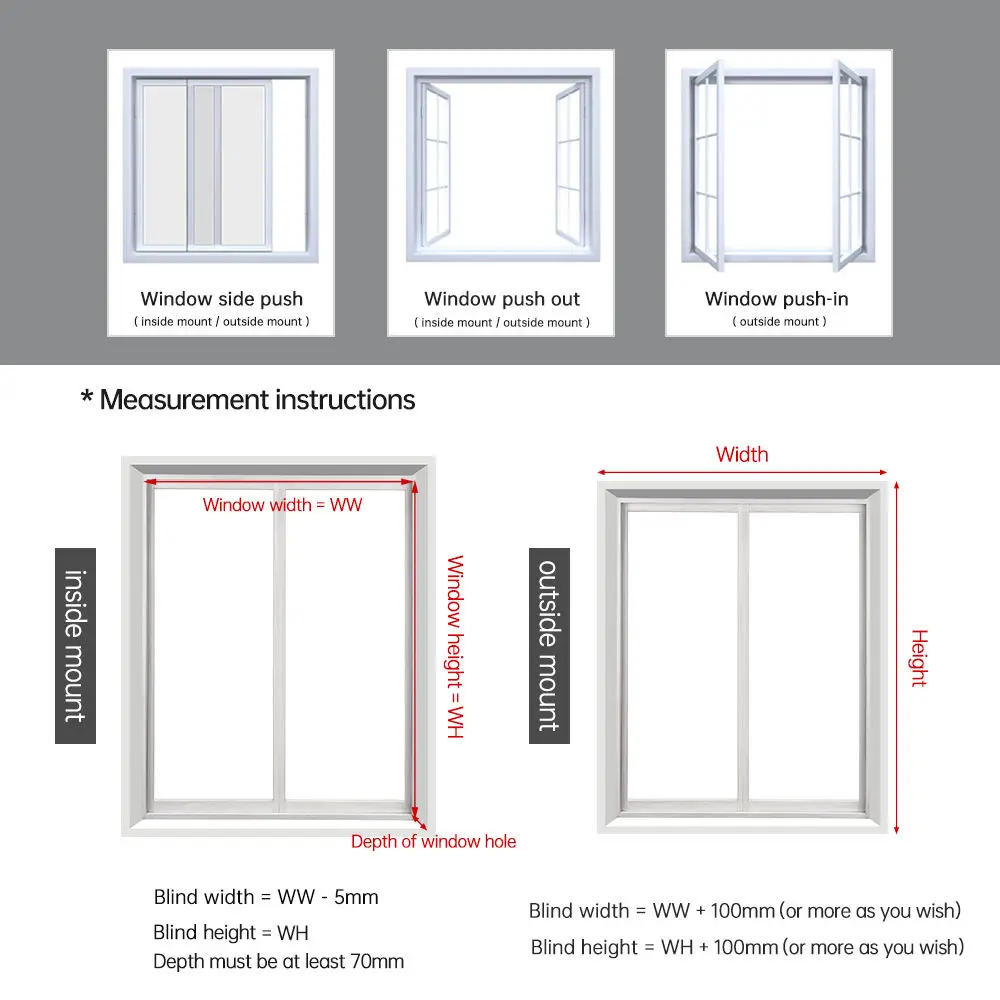 Window side push
( inside mount / outside mount )

Window push out
( inside mount / outside mount )

Window push-in
( outside mount )

* Measurement instructions

inside mount

Window width = WW

Window height = WH

Depth of window hole

Blind width = WW - 5mm
Blind height = WH
Depth must be at least 70mm

outside mount

Width

Height

Blind width = WW + 100mm (or more as you wish)
Blind height = WH + 100mm (or more as you wish)