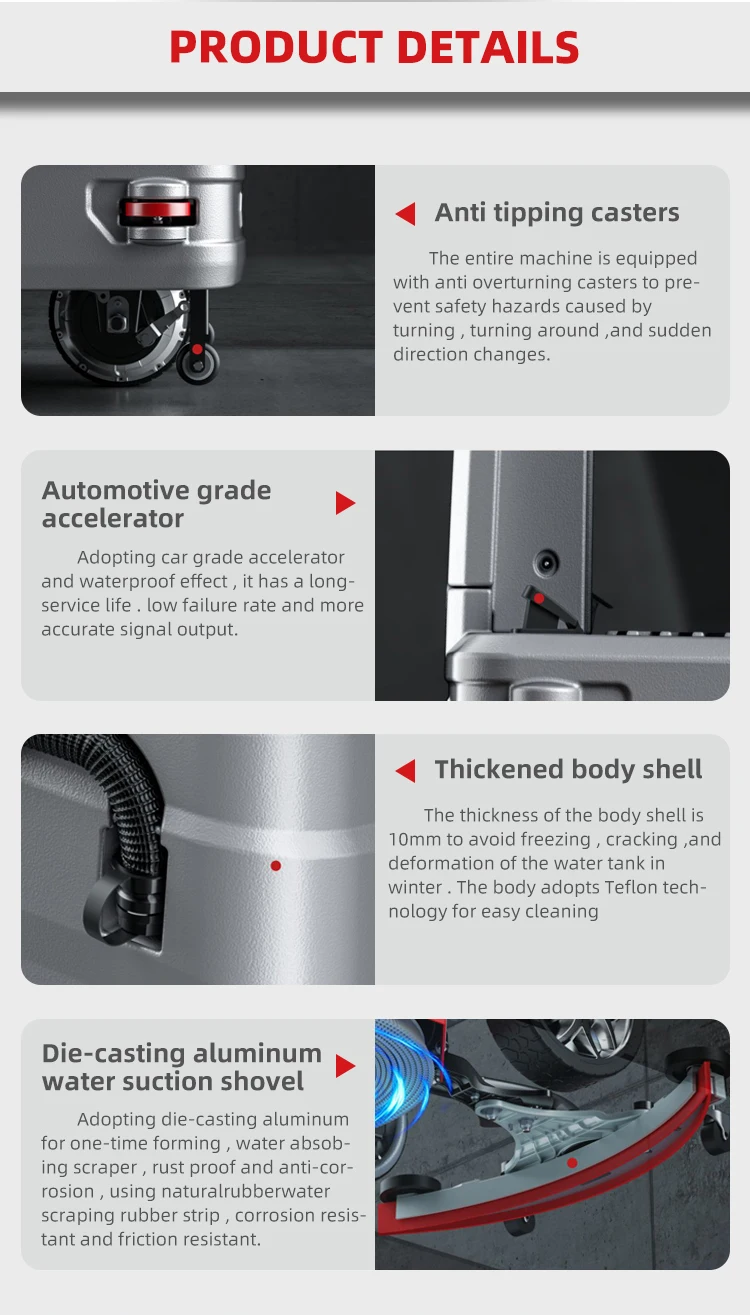 PRODUCT DETAILS

Anti tipping casters

The entire machine is equipped with anti overturning casters to prevent safety hazards caused by turning , turning around ,and sudden direction changes.

Automotive grade accelerator

Adopting car grade accelerator and waterproof effect , it has a long-service life . low failure rate and more accurate signal output.

Thickened body shell

The thickness of the body shell is 10mm to avoid freezing , cracking ,and deformation of the water tank in winter . The body adopts Teflon technology for easy cleaning

Die-casting aluminum water suction shovel

Adopting die-casting aluminum for one-time forming , water absobing scraper , rust proof and anti-corrosion , using naturalrubberwater scraping rubber strip , corrosion resistant and friction resistant.