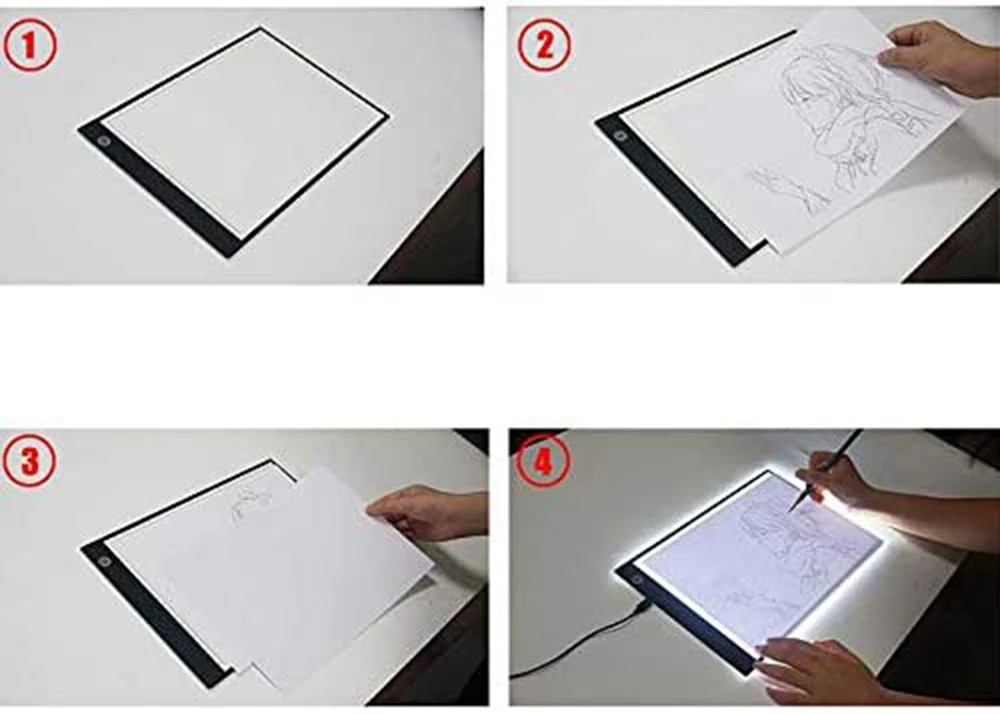 1

2

3

4