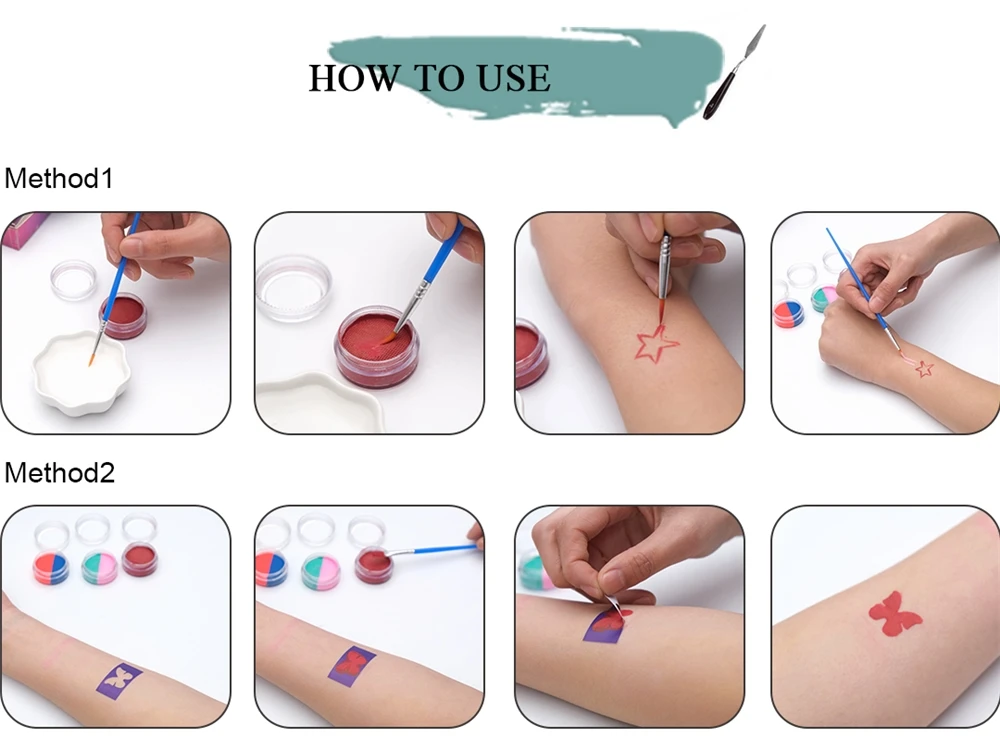 HOW TO USE

Method1

Method2