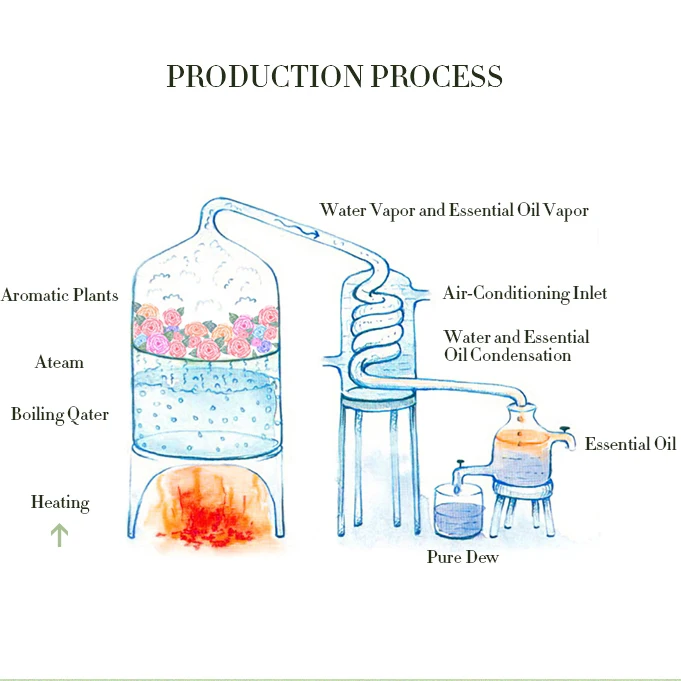 PRODUCTION PROCESS

Water Vapor and Essential Oil Vapor

Aromatic Plants

Air-Conditioning Inlet

Water and Essential Oil Condensation

Ateam

Boiling Qater

Essential Oil

Heating

Pure Dew