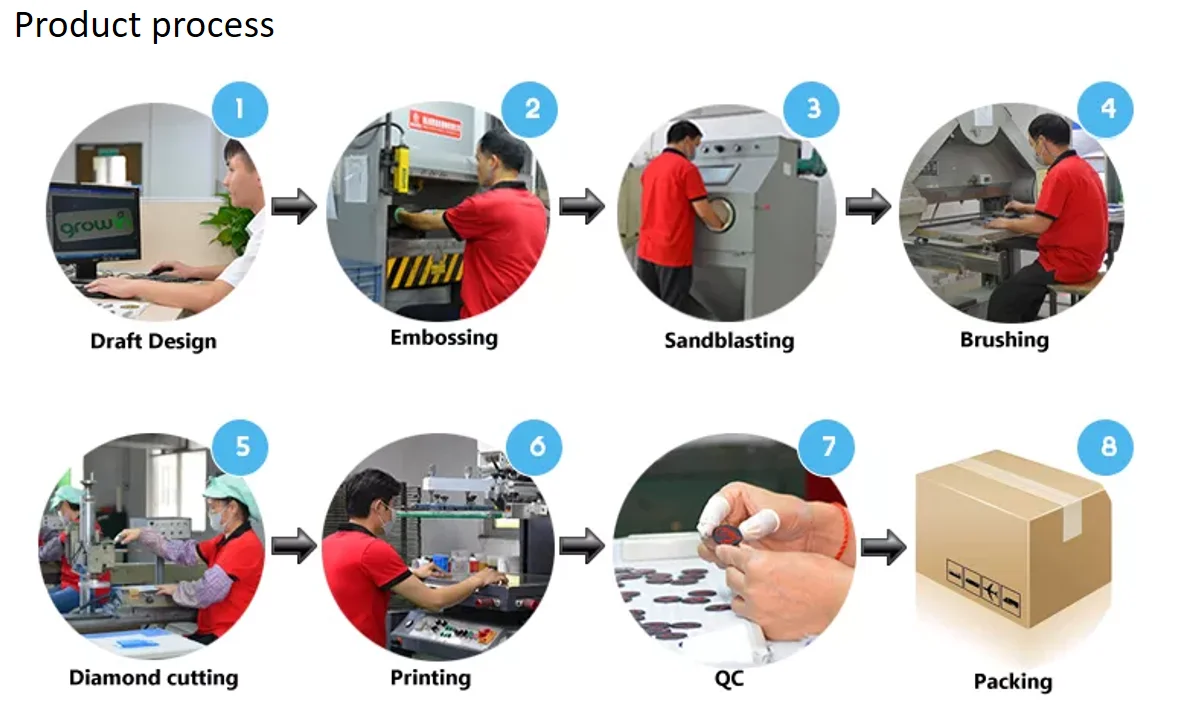 Product process

1
grow
Draft Design

2
Embossing

3
Sandblasting

4
Brushing

5
Diamond cutting

6
Printing

7
QC

8
Packing