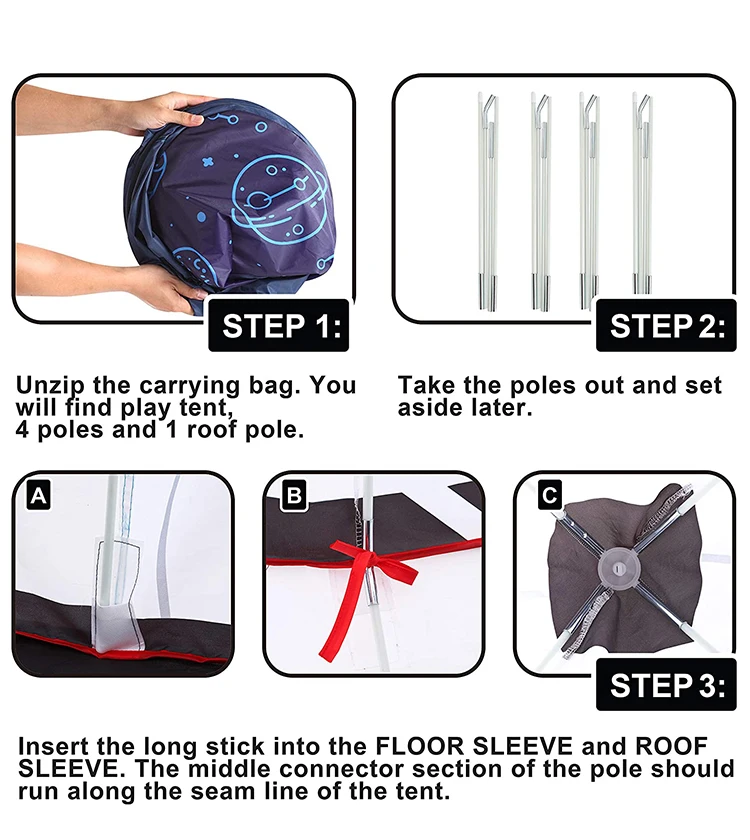 STEP 1:

Unzip the carrying bag. You will find play tent, 4 poles and 1 roof pole.

STEP 2:

Take the poles out and set aside later.

A

B

C

STEP 3:

Insert the long stick into the FLOOR SLEEVE and ROOF SLEEVE. The middle connector section of the pole should run along the seam line of the tent.