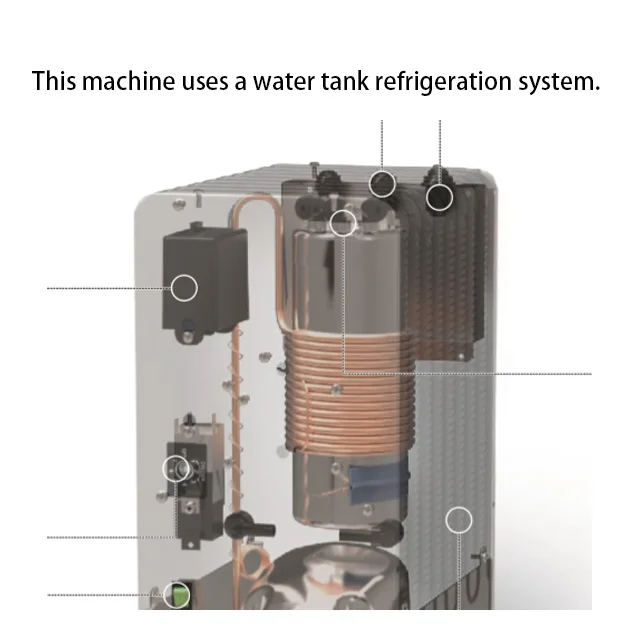 This machine uses a water tank refrigeration system.