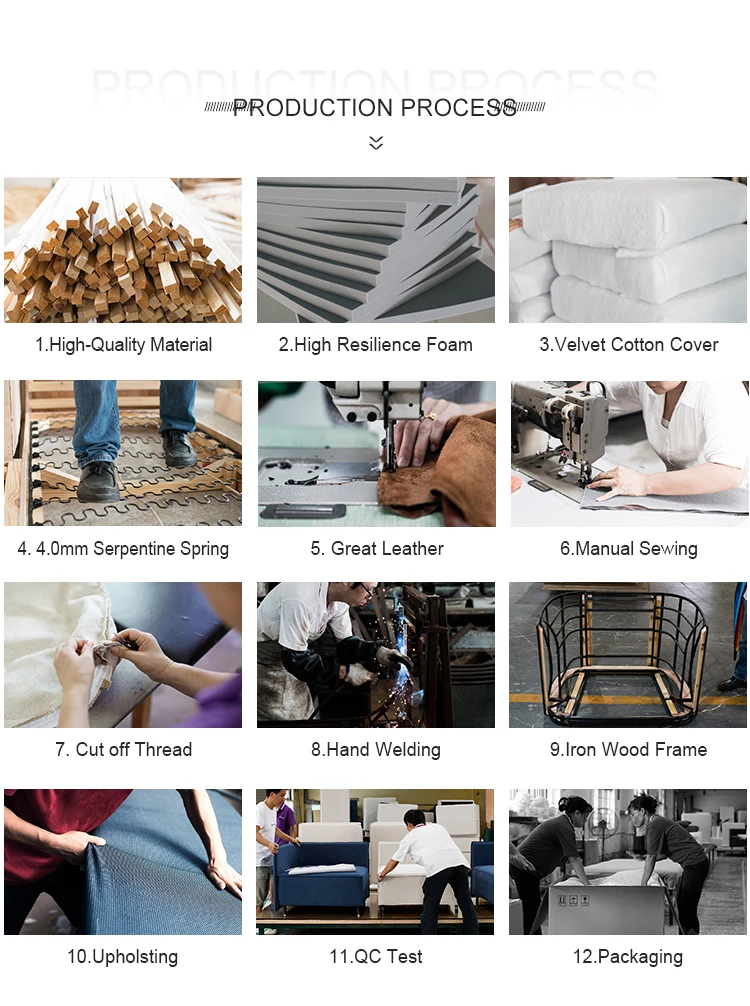 PRODUCTION PROCESS
PRODUCTION PROCESS

1.High-Quality Material
2.High Resilience Foam
3.Velvet Cotton Cover
4. 4.0mm Serpentine Spring
5. Great Leather
6.Manual Sewing
7. Cut off Thread
8.Hand Welding
9.Iron Wood Frame
10.Upholsting
11.QC Test
12.Packaging