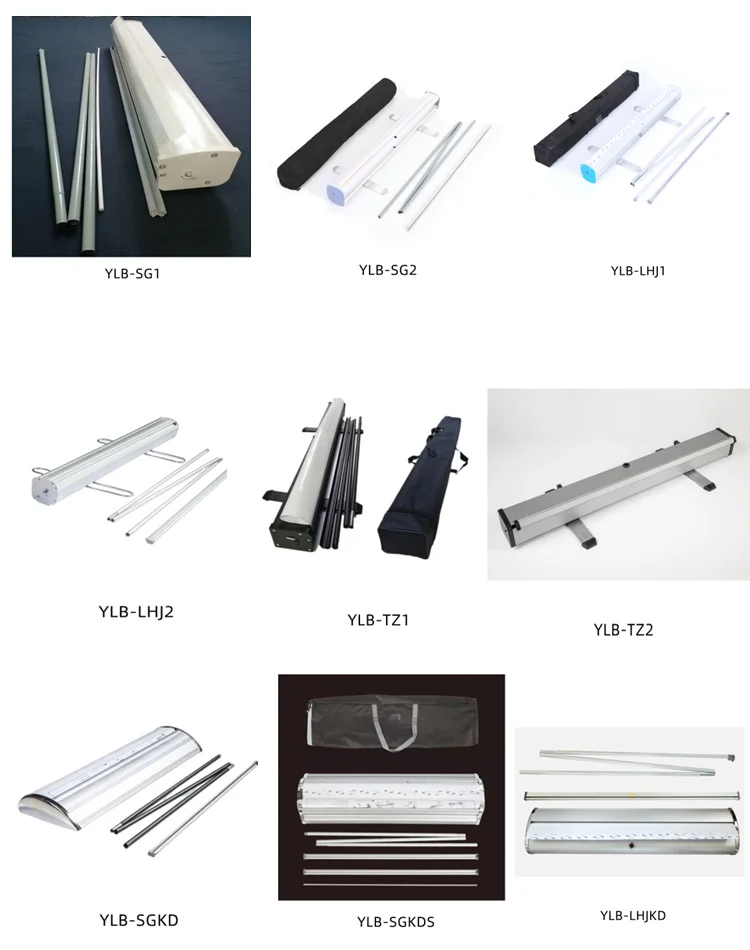 YLB-SG1

YLB-SG2

YLB-LHJ1

YLB-LHJ2

YLB-TZ1

YLB-TZ2

YLB-SGKD

YLB-SGKDS

YLB-LHJKD