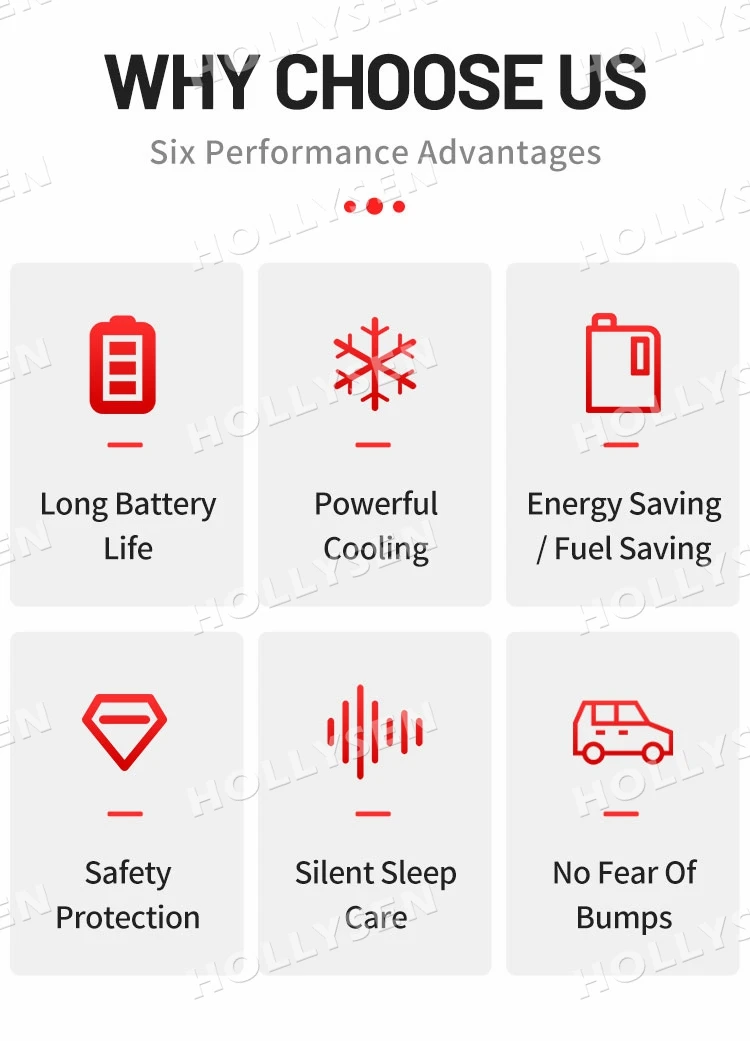 WHY CHOOSE US

Six Performance Advantages

Long Battery Life

Powerful Cooling

Energy Saving / Fuel Saving

Safety Protection

Silent Sleep Care

No Fear Of Bumps

HOLLYSEN