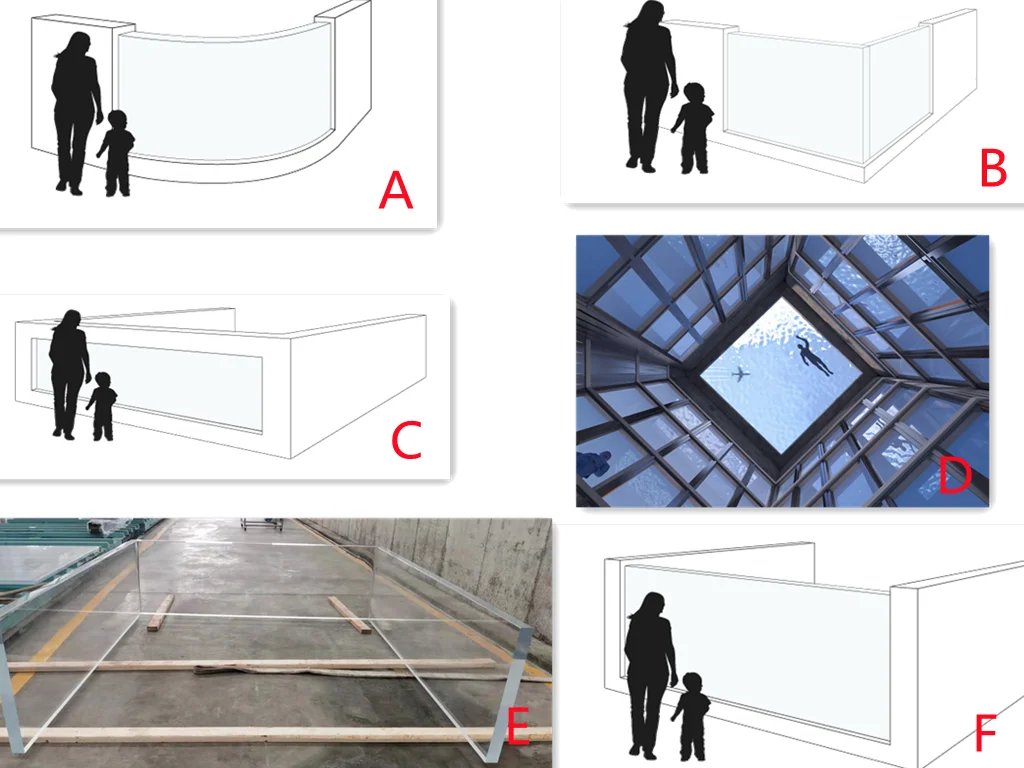 A

B

C

D

E

F