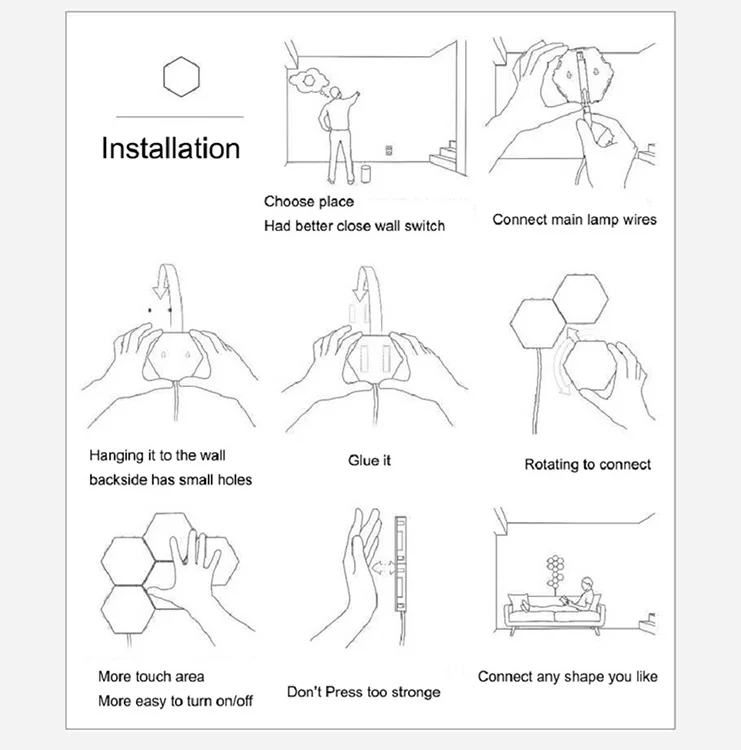 Installation

Choose place
Had better close wall switch

Connect main lamp wires

Hanging it to the wall
backside has small holes

Glue it

Rotating to connect

More touch area
More easy to turn on/off

Don't Press too stronge

Connect any shape you like